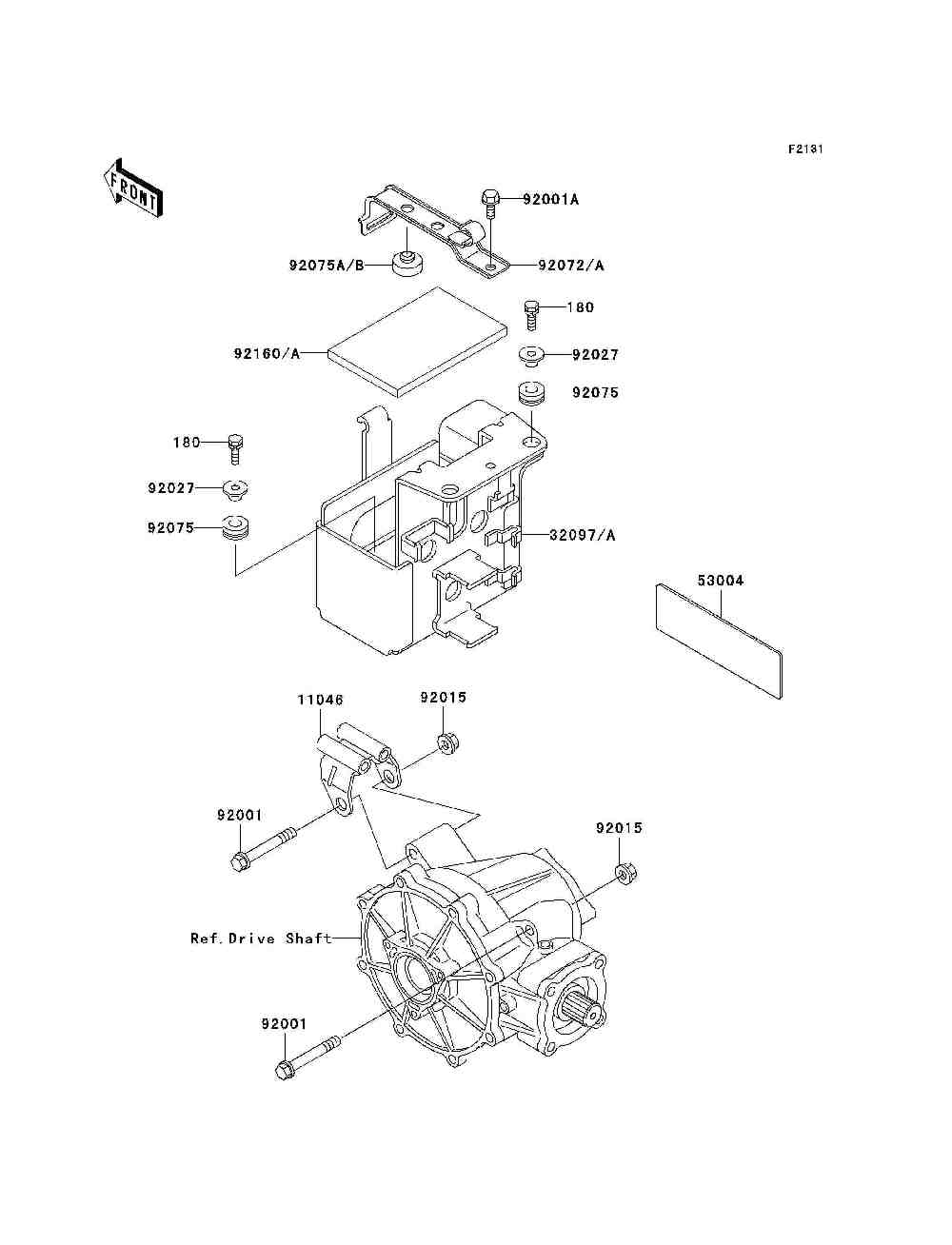 F2131

FRONT

92001A

92075A/B

92072/A

180

92160/A

92027

92075

180

92027

92075

32097/A

53004

11046

92015

92001

92015

Ref.Drive Shaft

92001