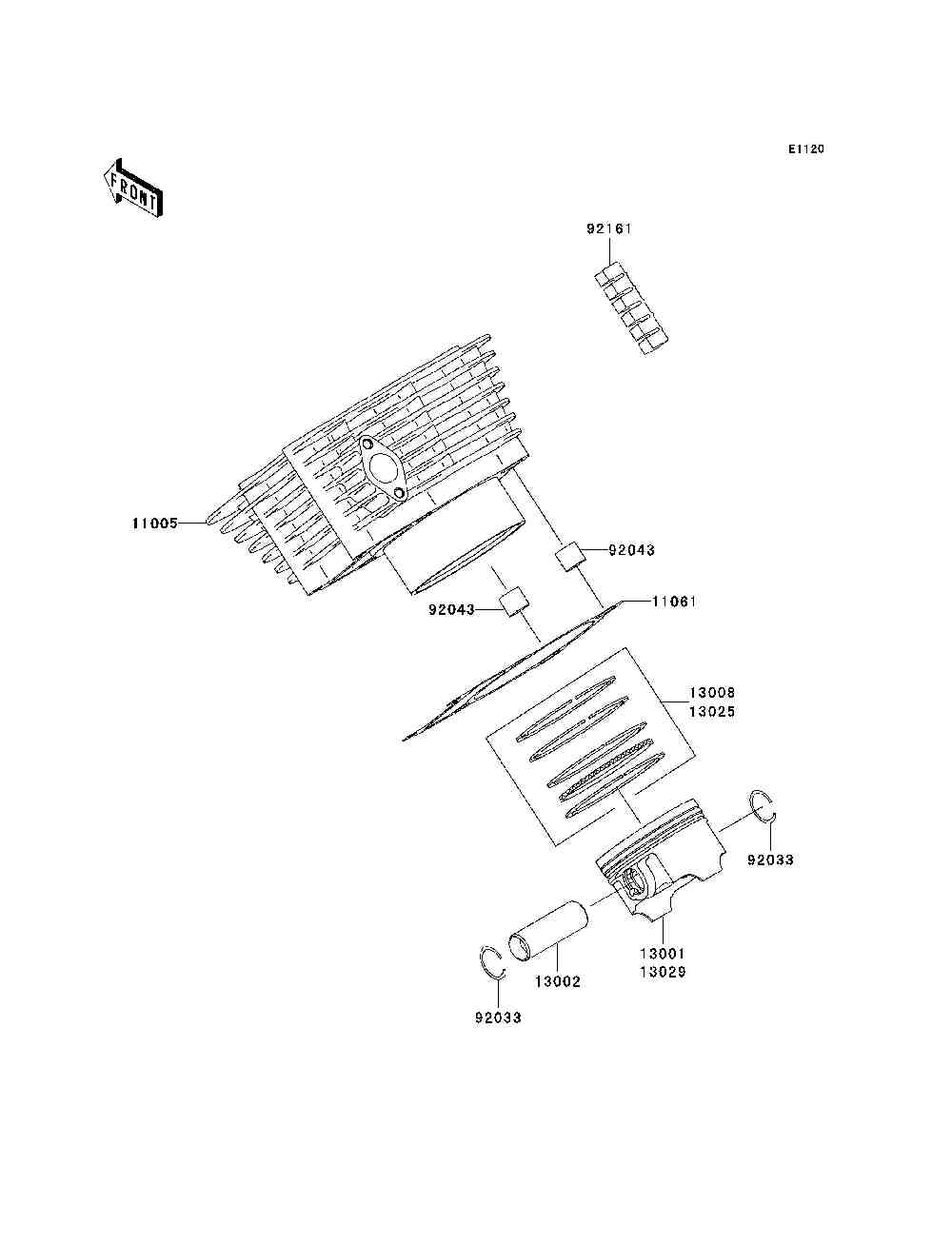 E1120

FRONT

92161

11005

92043

92043

11061

13008
13025

92033

13001
13029

13002

92033