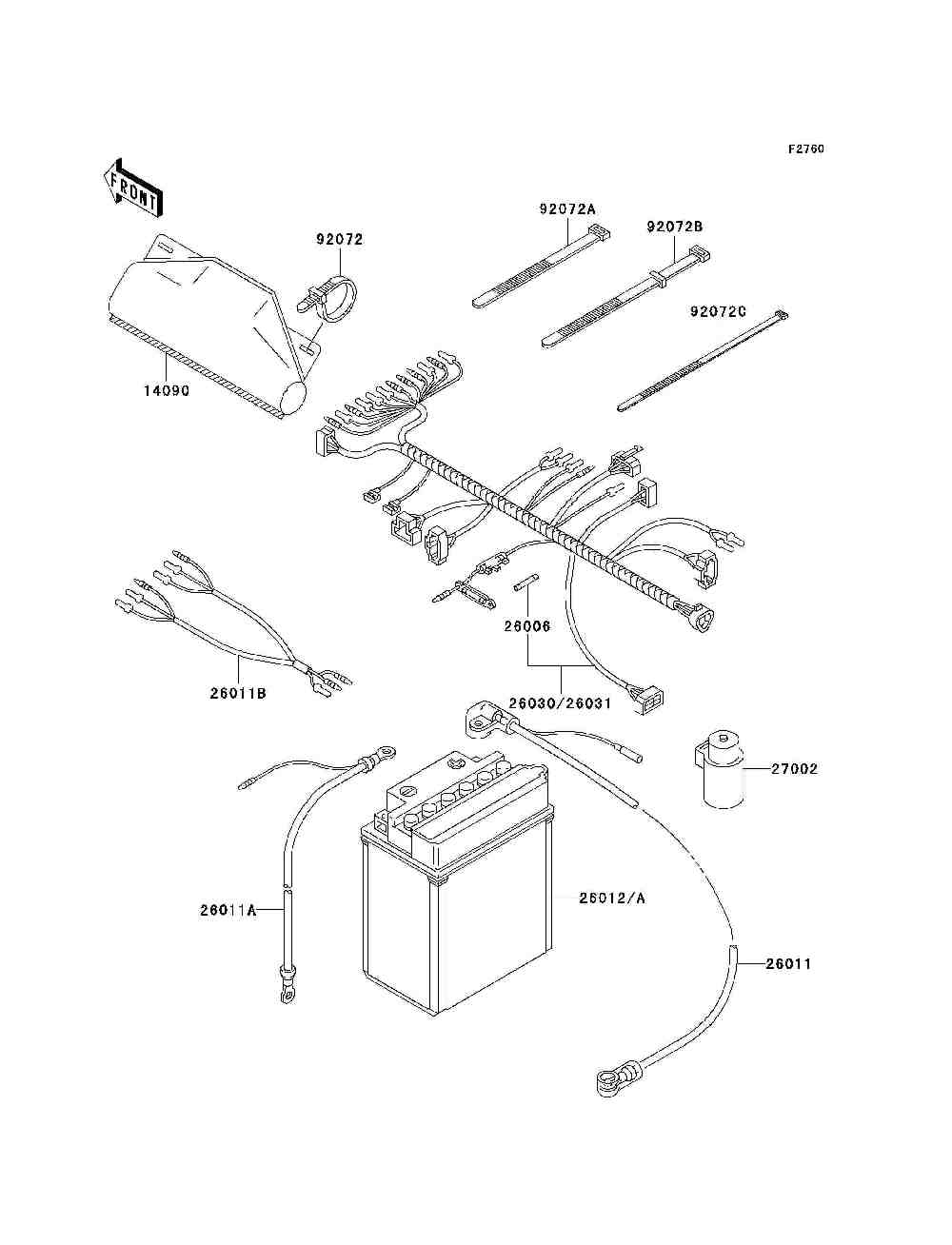 F2760

FRONT

92072

92072A

92072B

92072C

14090

26006

26011B

26030/26031

27002

26011A

26012/A

26011