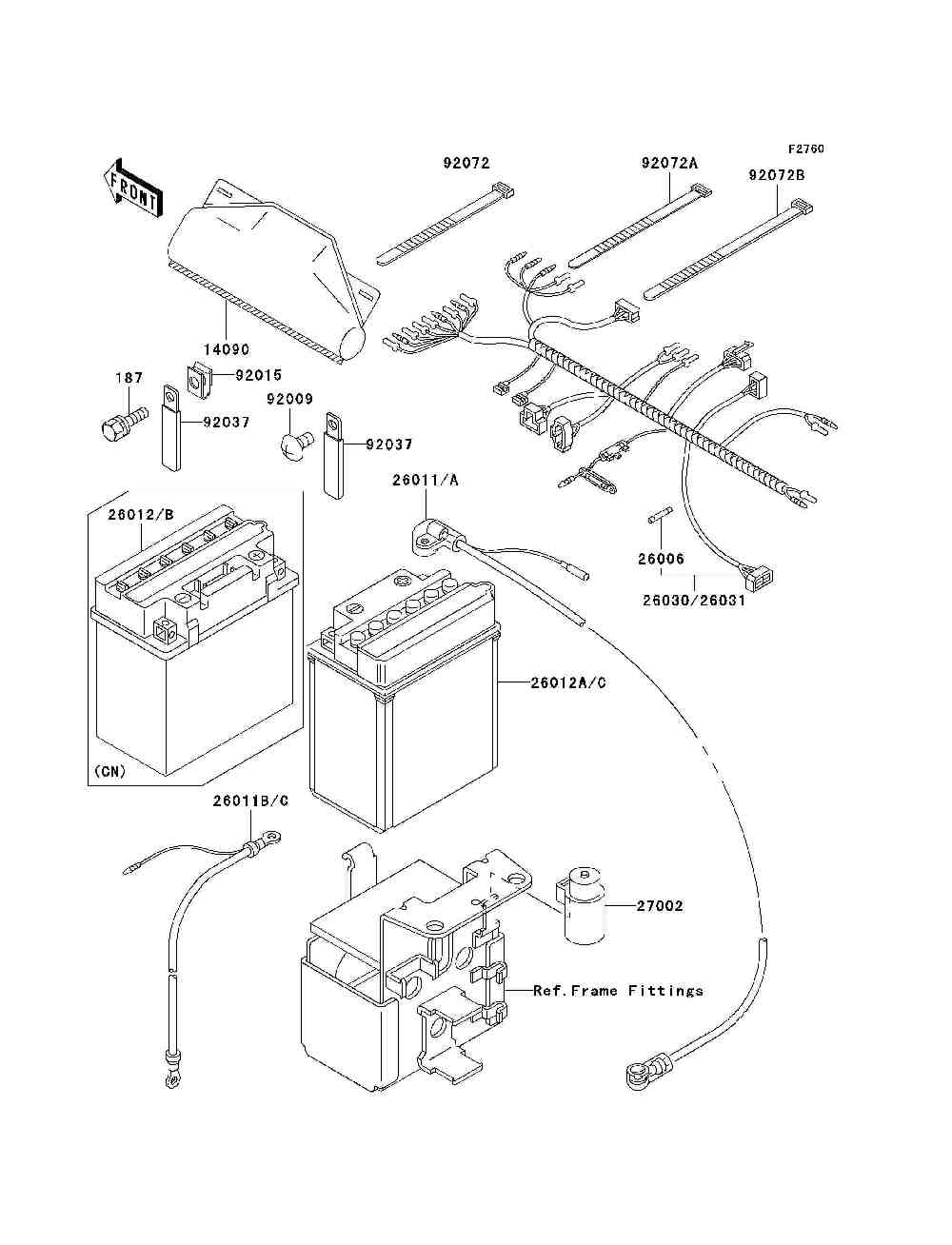 F2760

FRONT

92072

92072A

92072B

14090

187

92015

92009

92037

92037

26011/A

26012/B

26006

26030/26031

26012A/C

(CN)

26011B/C

27002

Ref.Frame Fittings