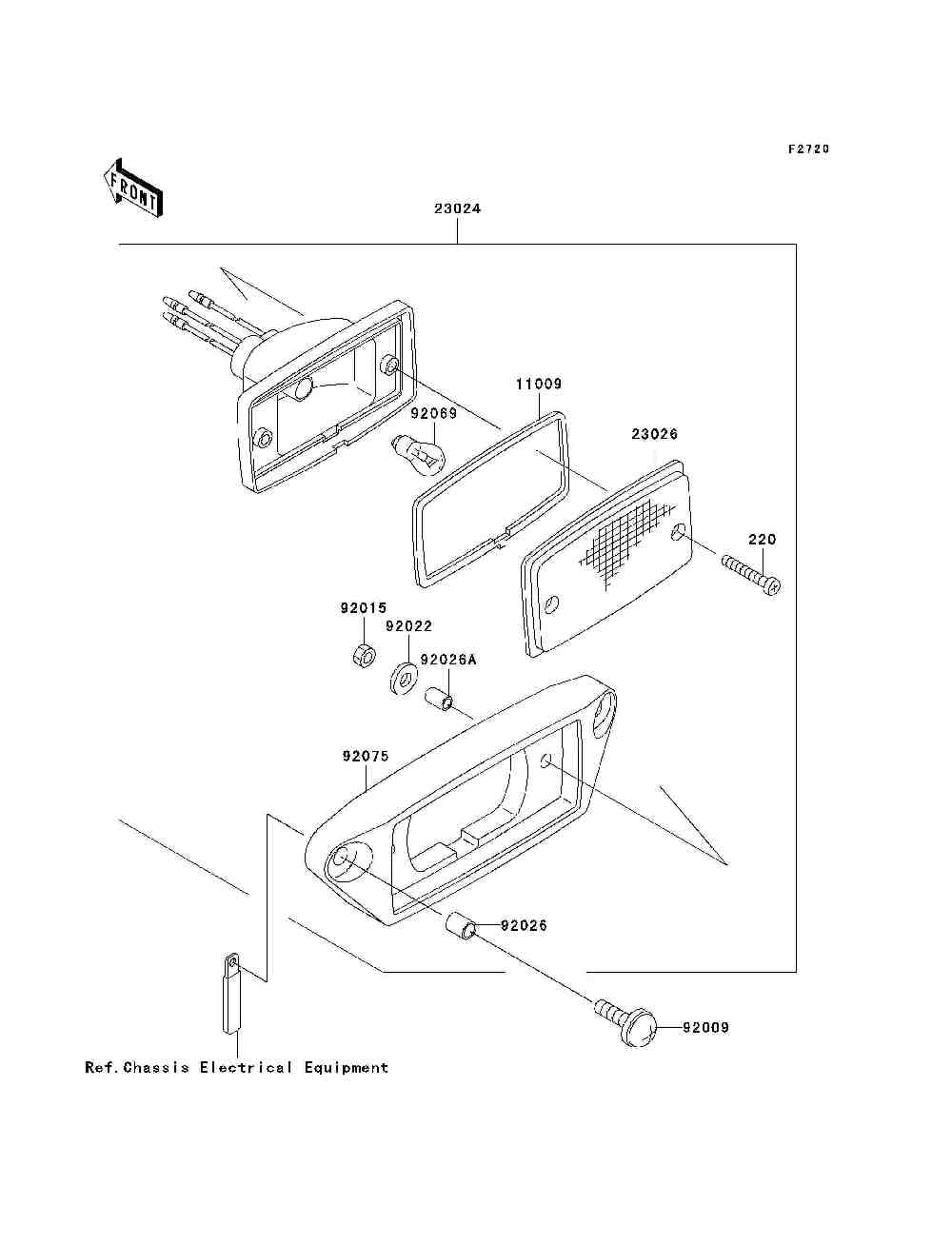 F2720

FRONT

23024

11009

92069

23026

220

92015

92022

92026A

92075

92026

92009

Ref.Chassis Electrical Equipment