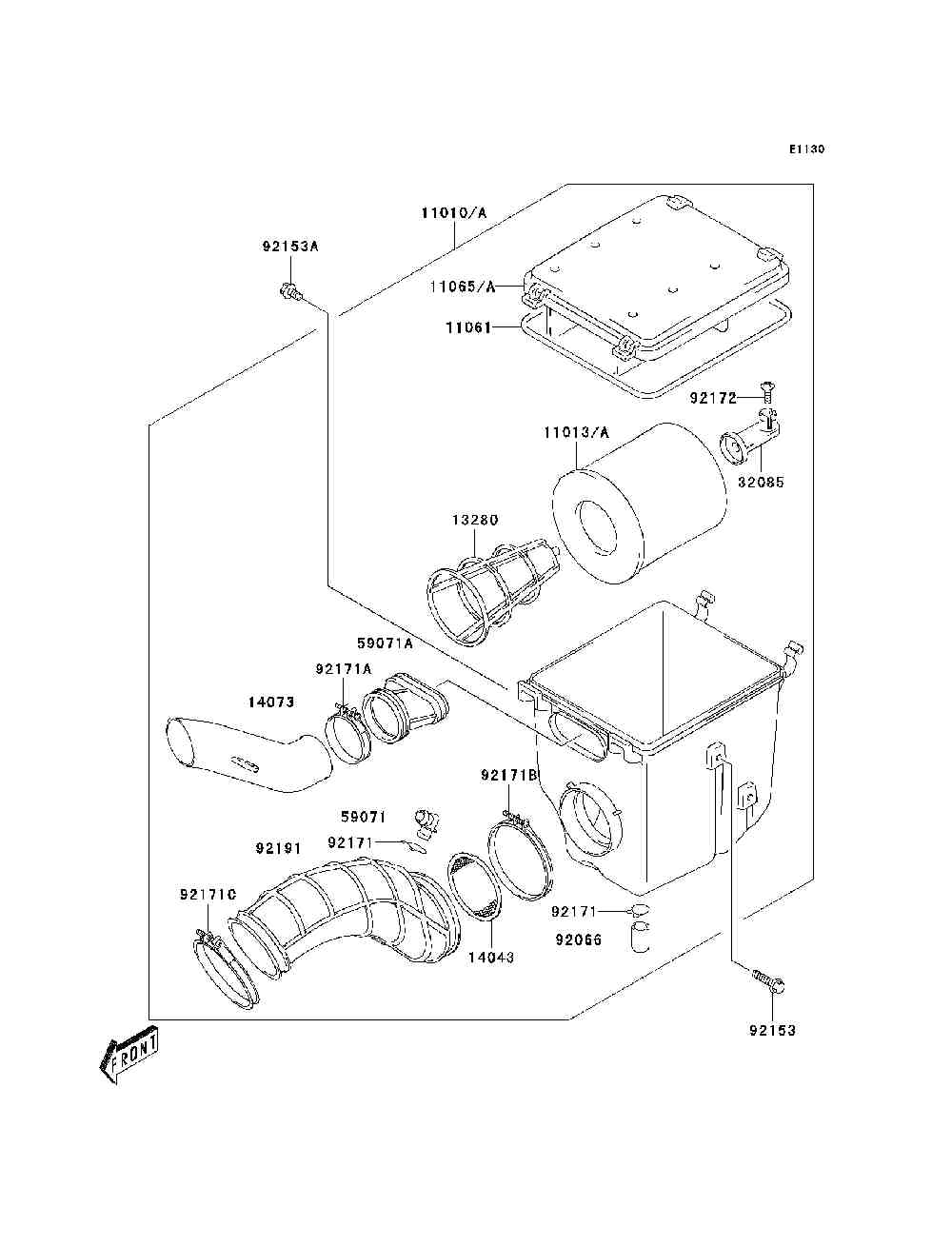 E1130

11010/A

92153A

11065/A

11061

92172

11013/A

32085

13280

59071A

92171A

14073

92171B

59071

92171

92191

92171C

14043

92171

92066

92153

FRONT