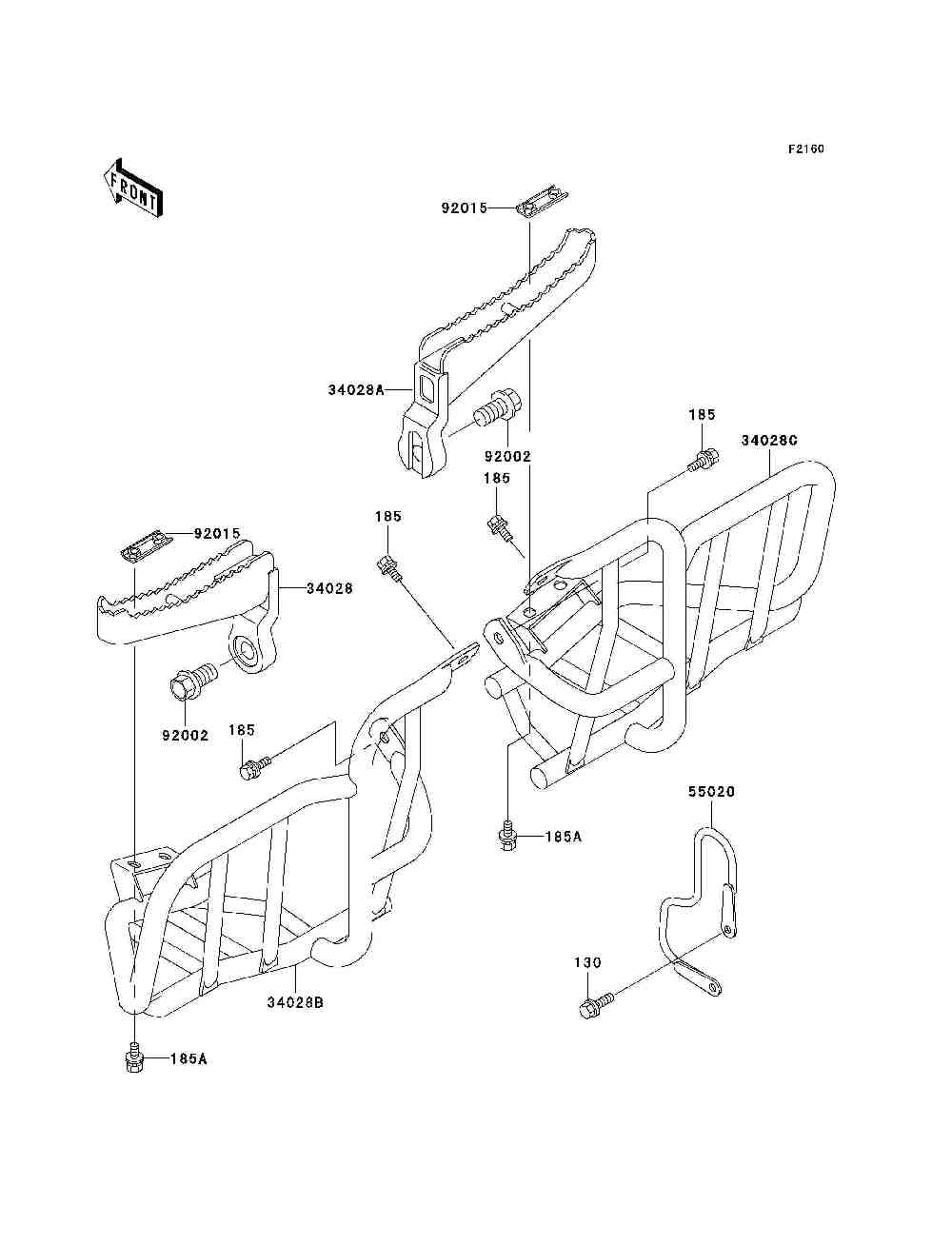 F2160

FRONT

92015

34028A

92002

185

34028C

185

185

92015

34028

92002

185

185A

55020

130

34028B

185A