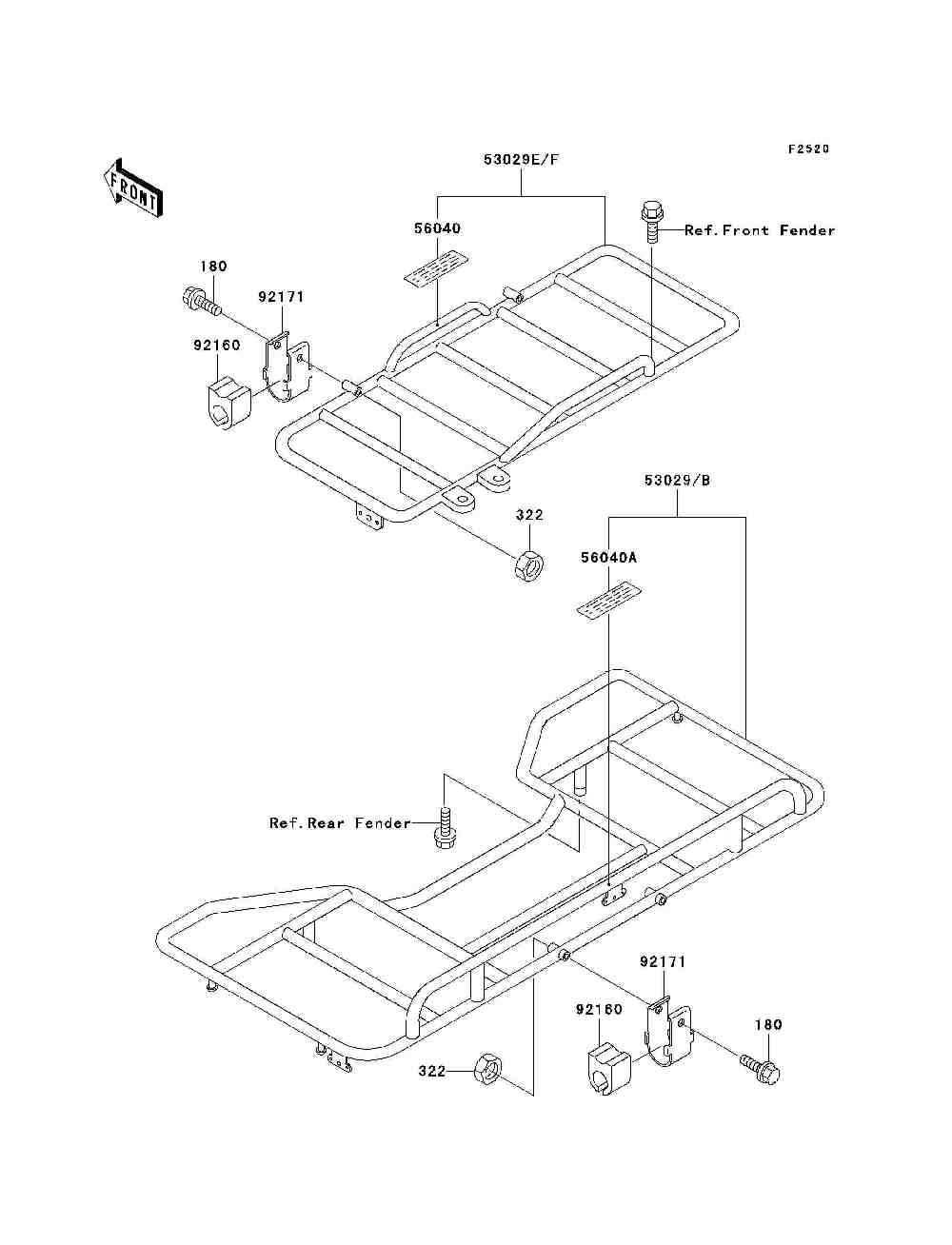 F2520

FRONT

53029E/F

56040

Ref.Front Fender

180

92171

92160

322

53029/B

56040A

Ref.Rear Fender

92171

92160

180

322