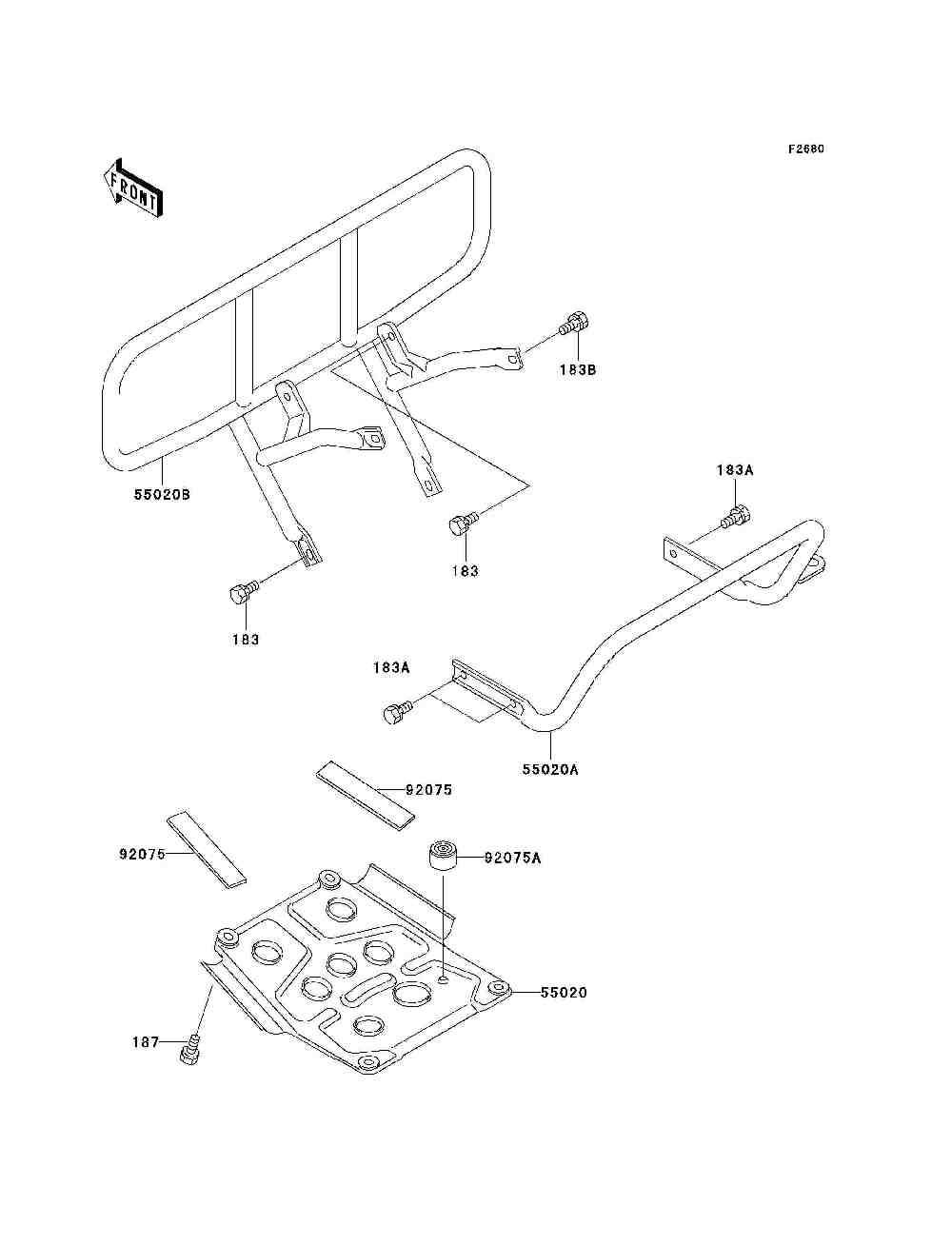 F2680

FRONT

183B

55020B

183A

183

183

183A

55020A

92075

92075

92075A

55020

187