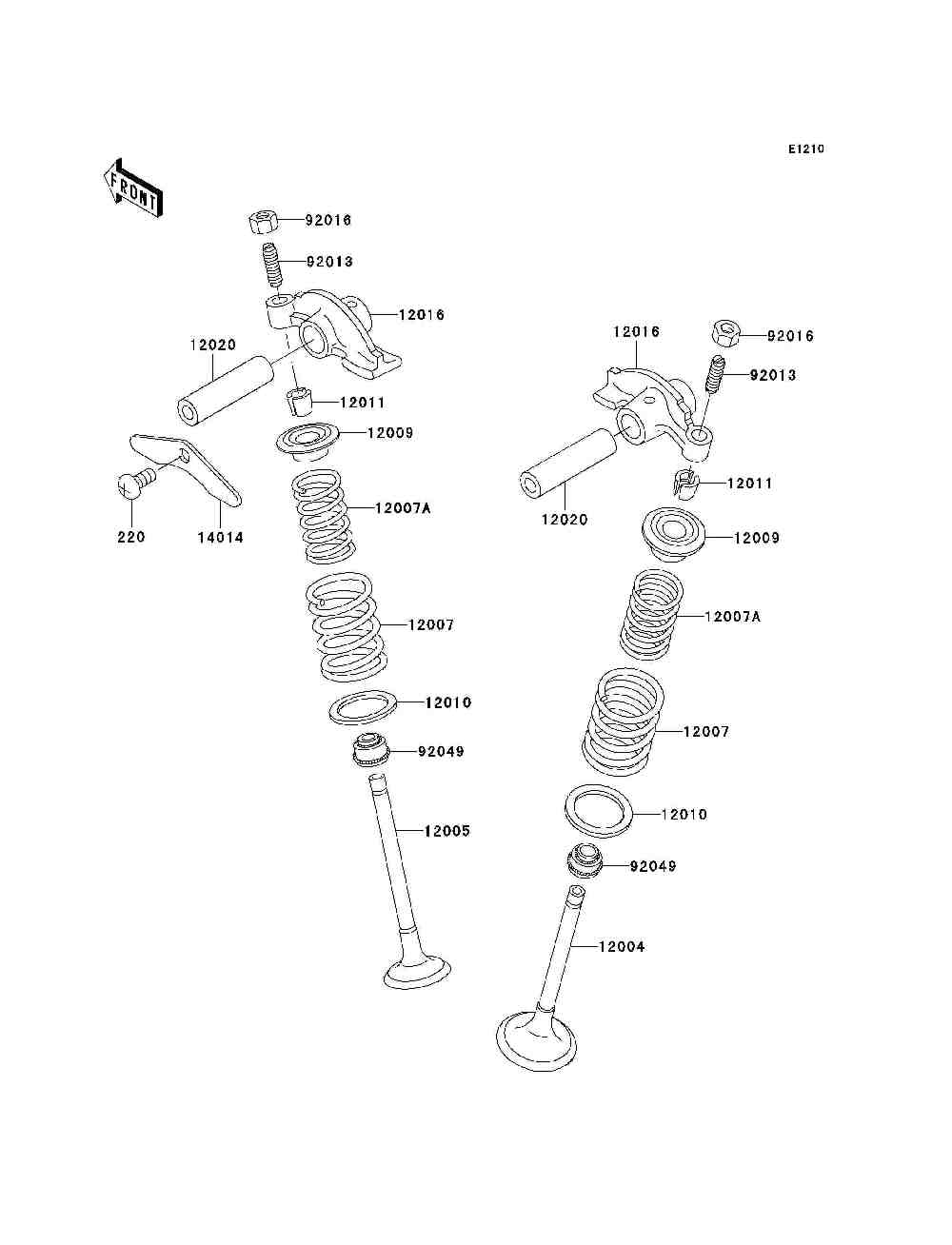 E1210

FRONT

92016
92013
12016
12020
12011
12009
220
14014
12007A
12007
12010
92049
12005

12016
92016
92013
12011
12020
12009
12007A
12007
12010
92049
12004