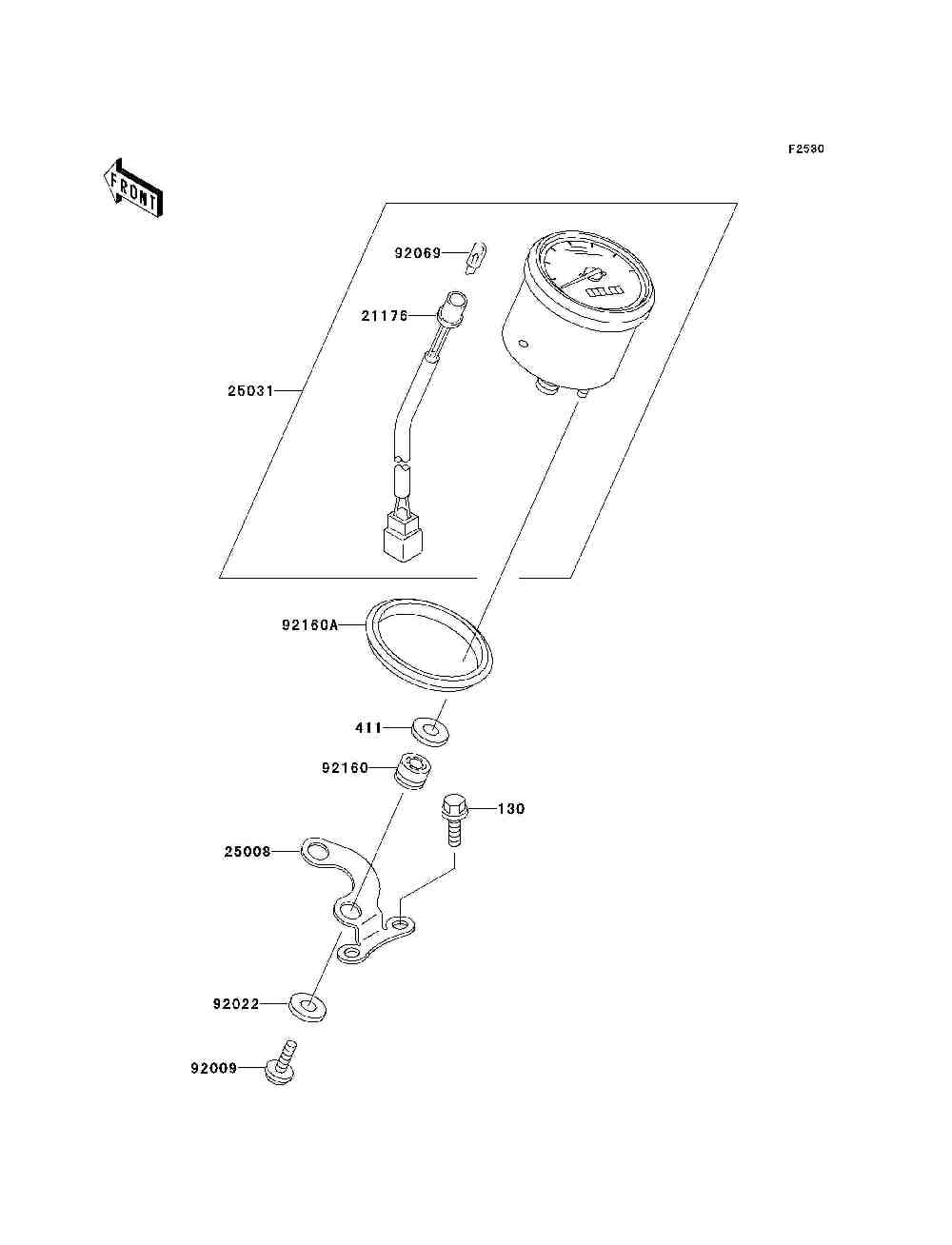 F2530

FRONT

92069

21176

25031

92160A

411

92160

130

25008

92022

92009