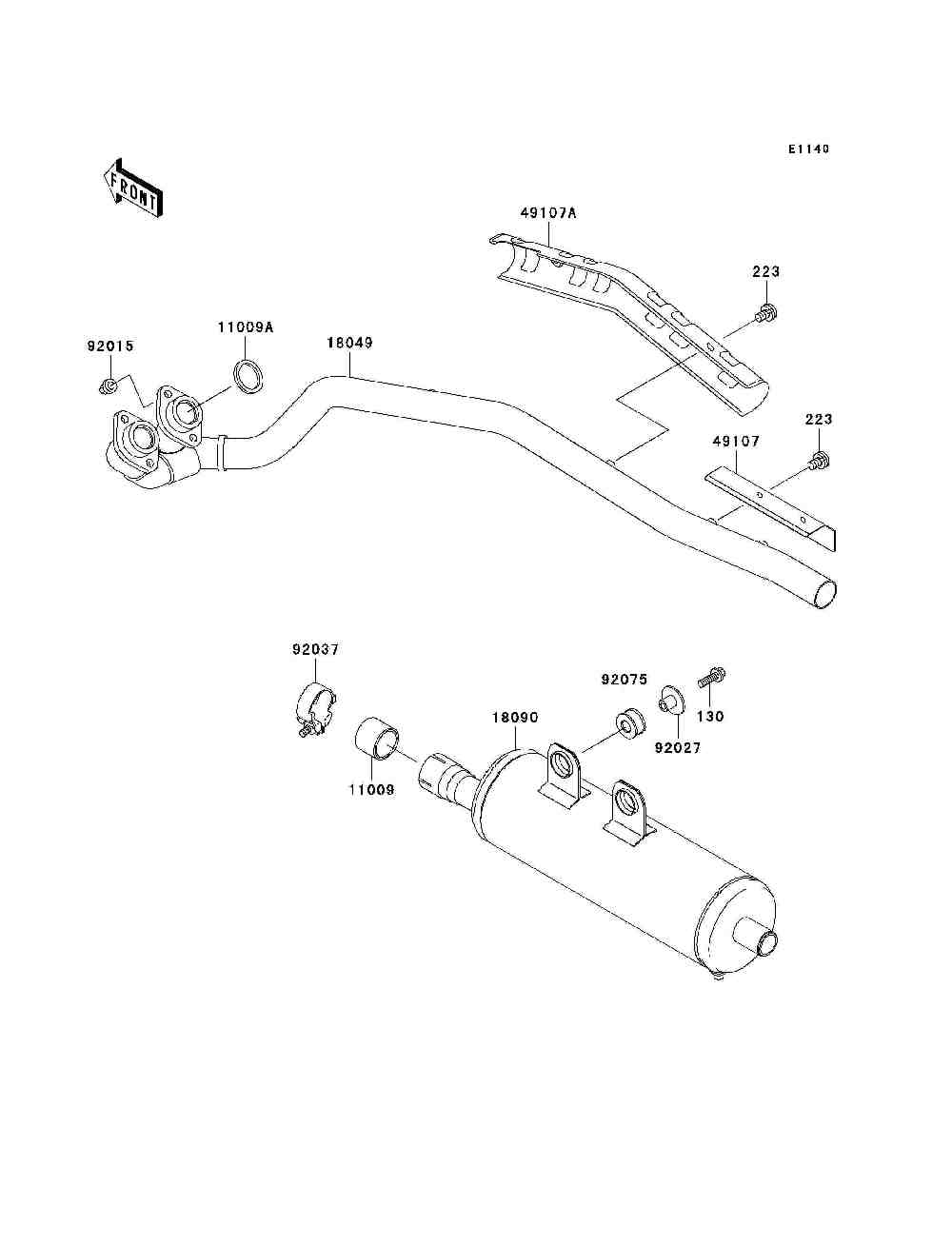 E1140

FRONT

49107A

223

11009A

92015

18049

223

49107

92037

92075

130

18090

92027

11009