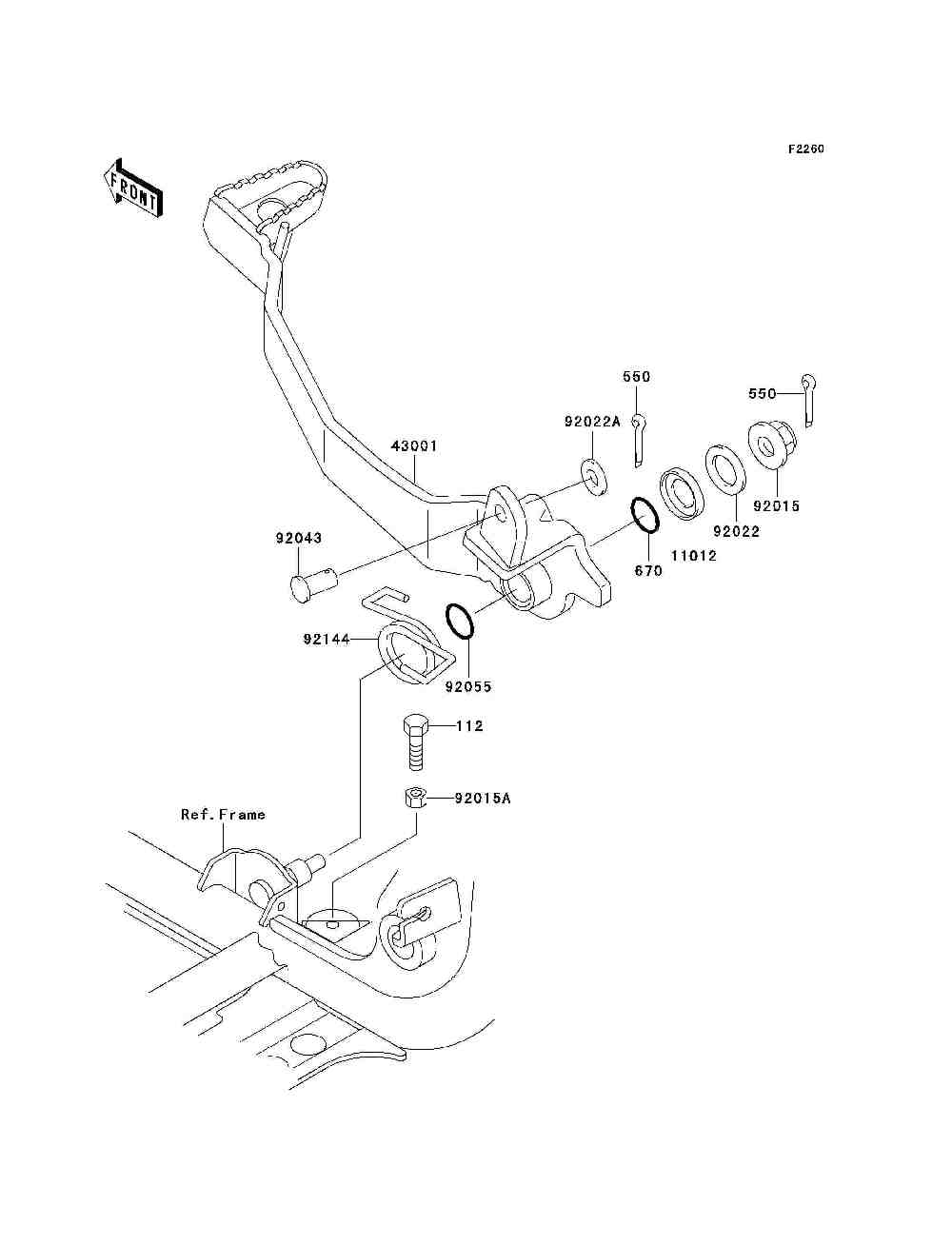 F2260

FRONT

550

550

92022A

43001

92015

92022

11012

670

92043

92144

92055

112

92015A

Ref.Frame