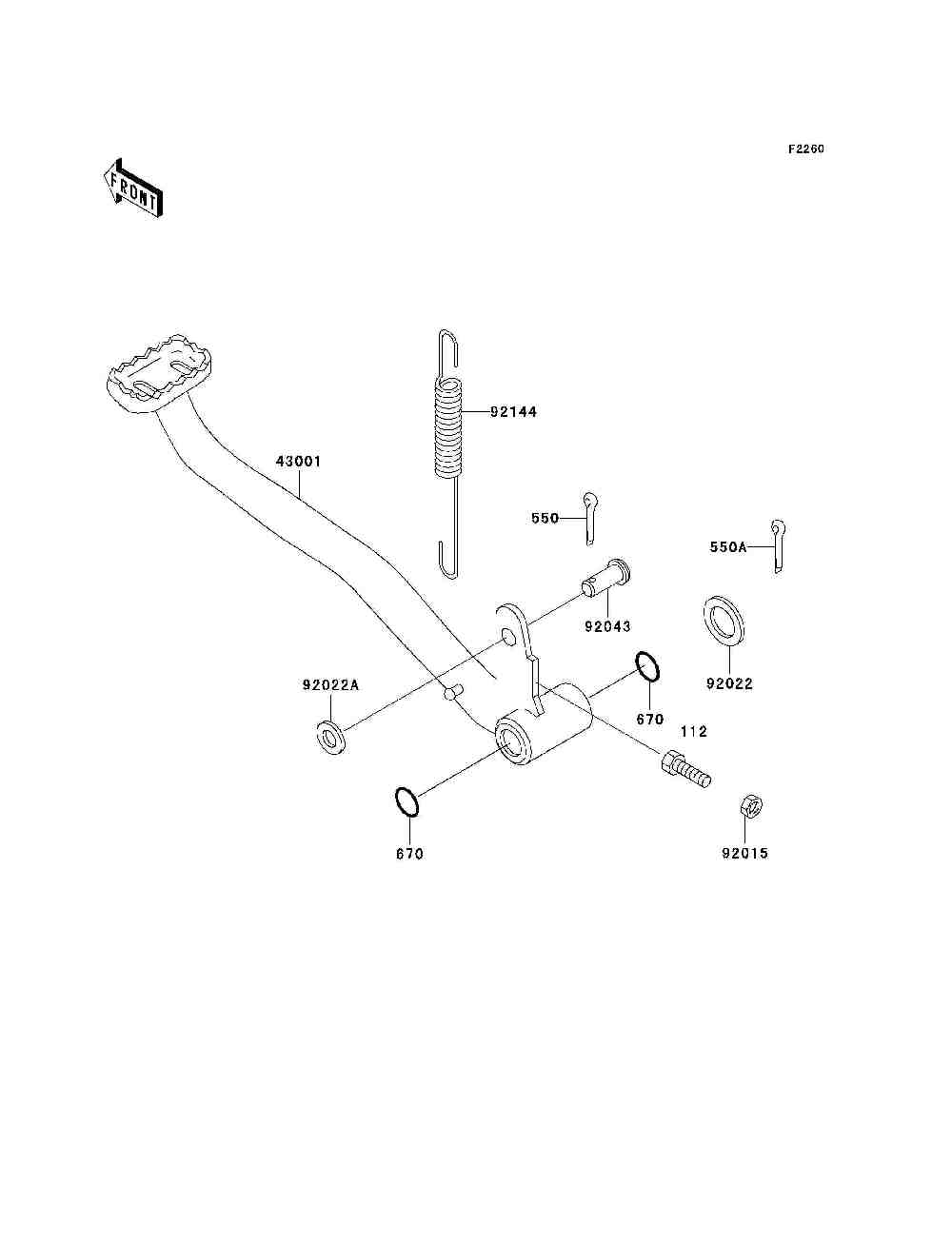 F2260

FRONT

92144

43001

550

550A

92043

92022

92022A

670

112

670

92015