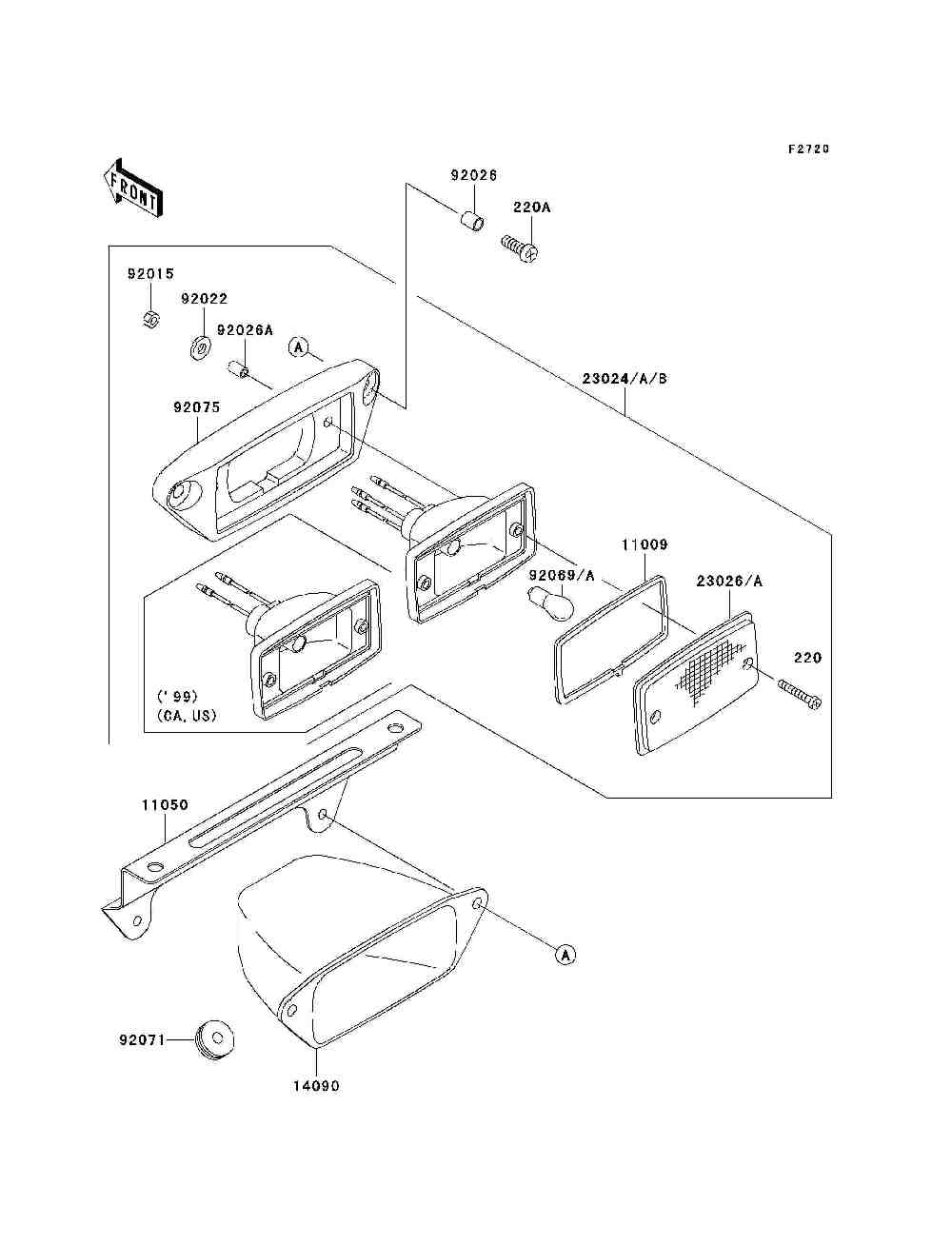 F2720

FRONT

92026

220A

92015

92022

92026A

A

23024/A/B

92075

11009

92069/A

23026/A

220

('99)
(CA, US)

11050

A

92071

14090