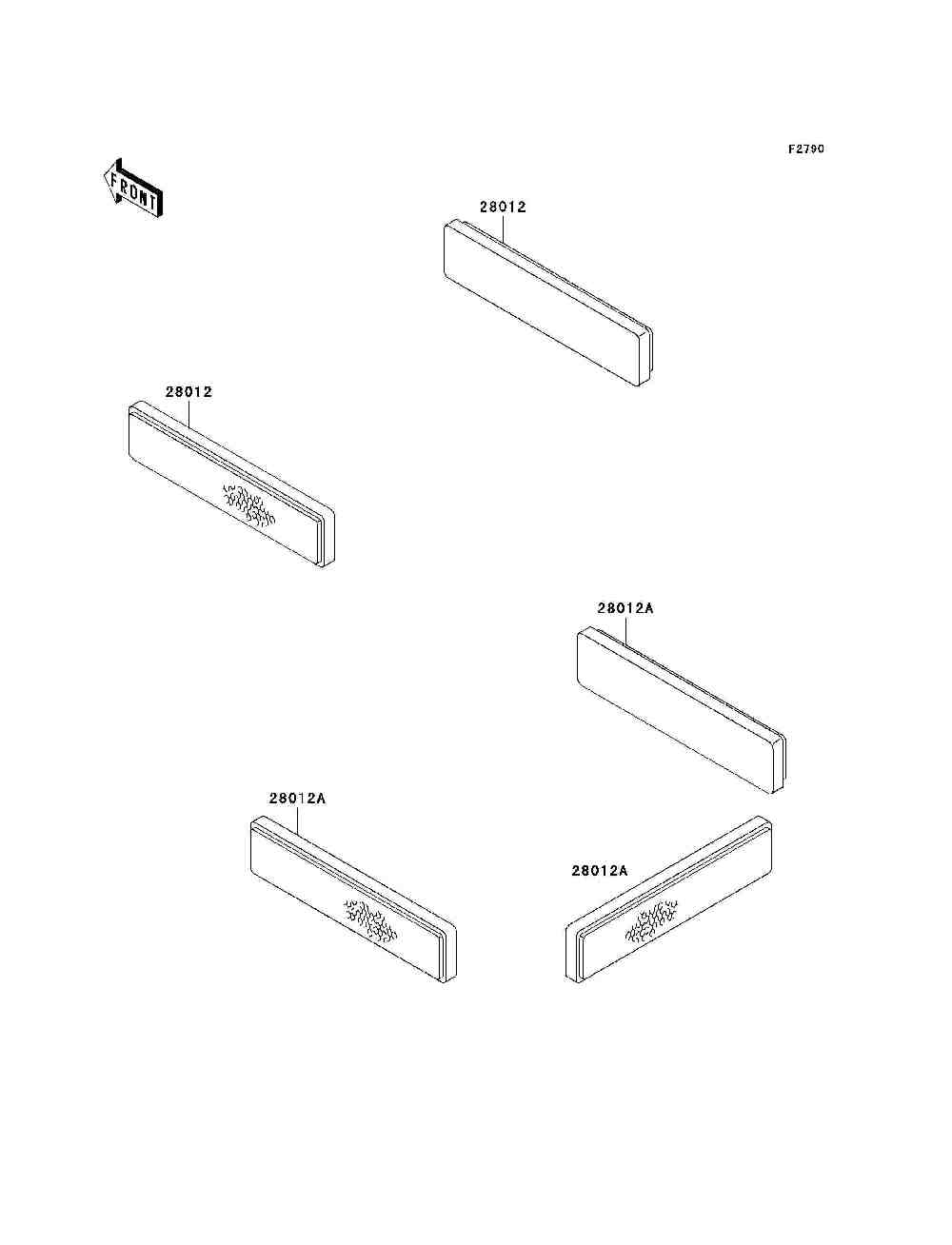 F2790

FRONT

28012

28012

28012A

28012A

28012A