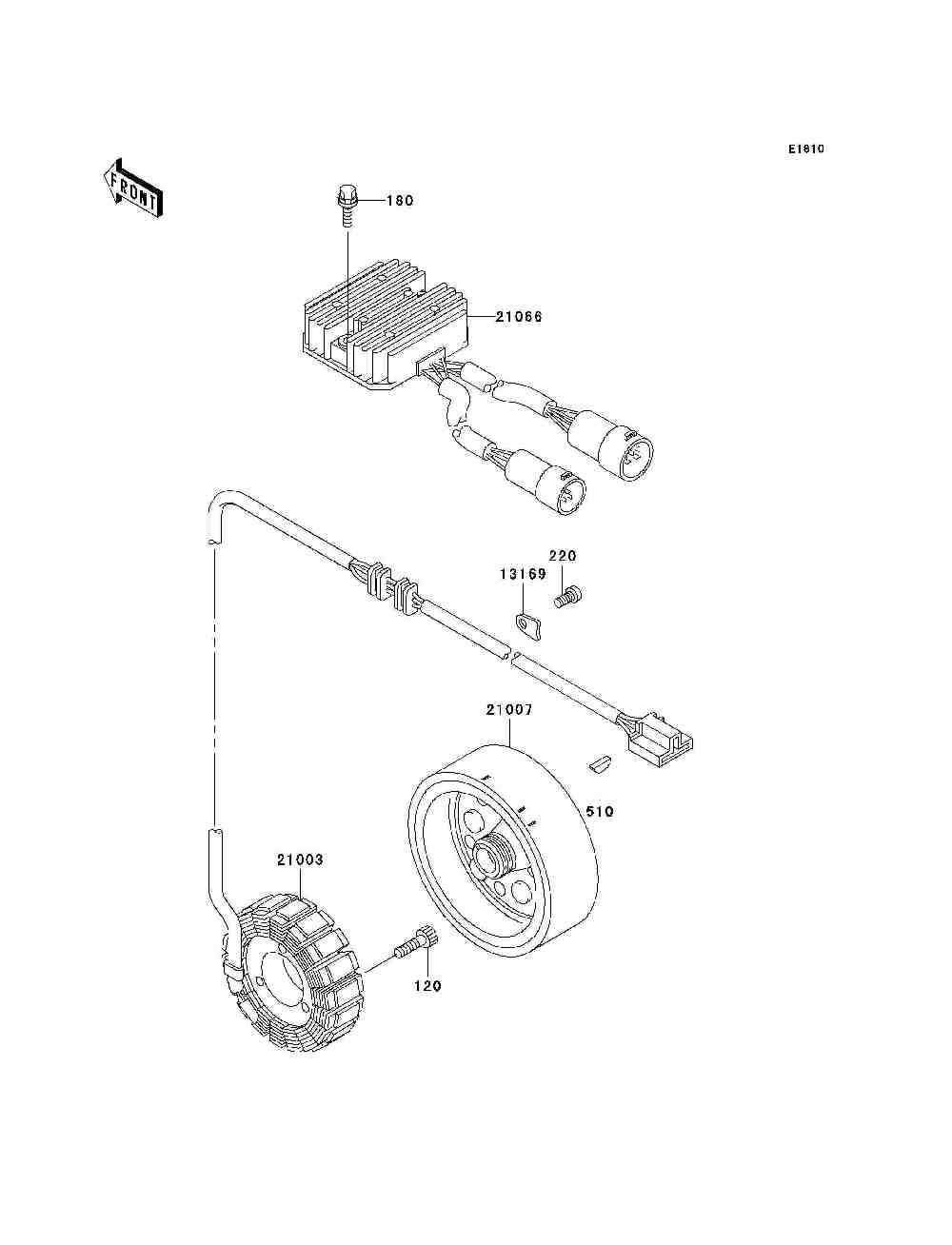 E1810

FRONT

180

21066

220

13169

21007

510

21003

120