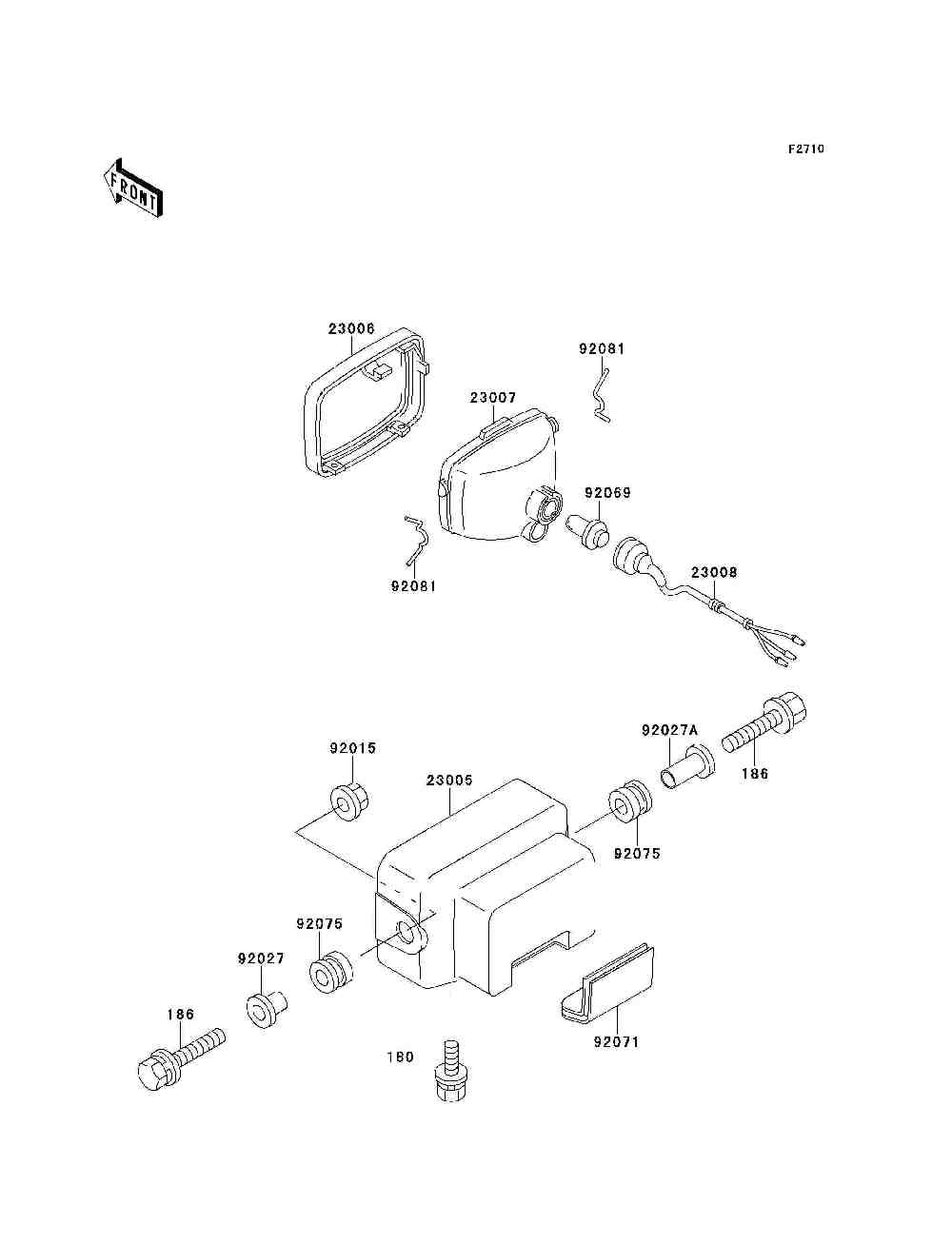 F2710

FRONT

23006

92081

23007

92069

92081

23008

92015

23005

92027A

186

92075

92075

92027

186

180

92071