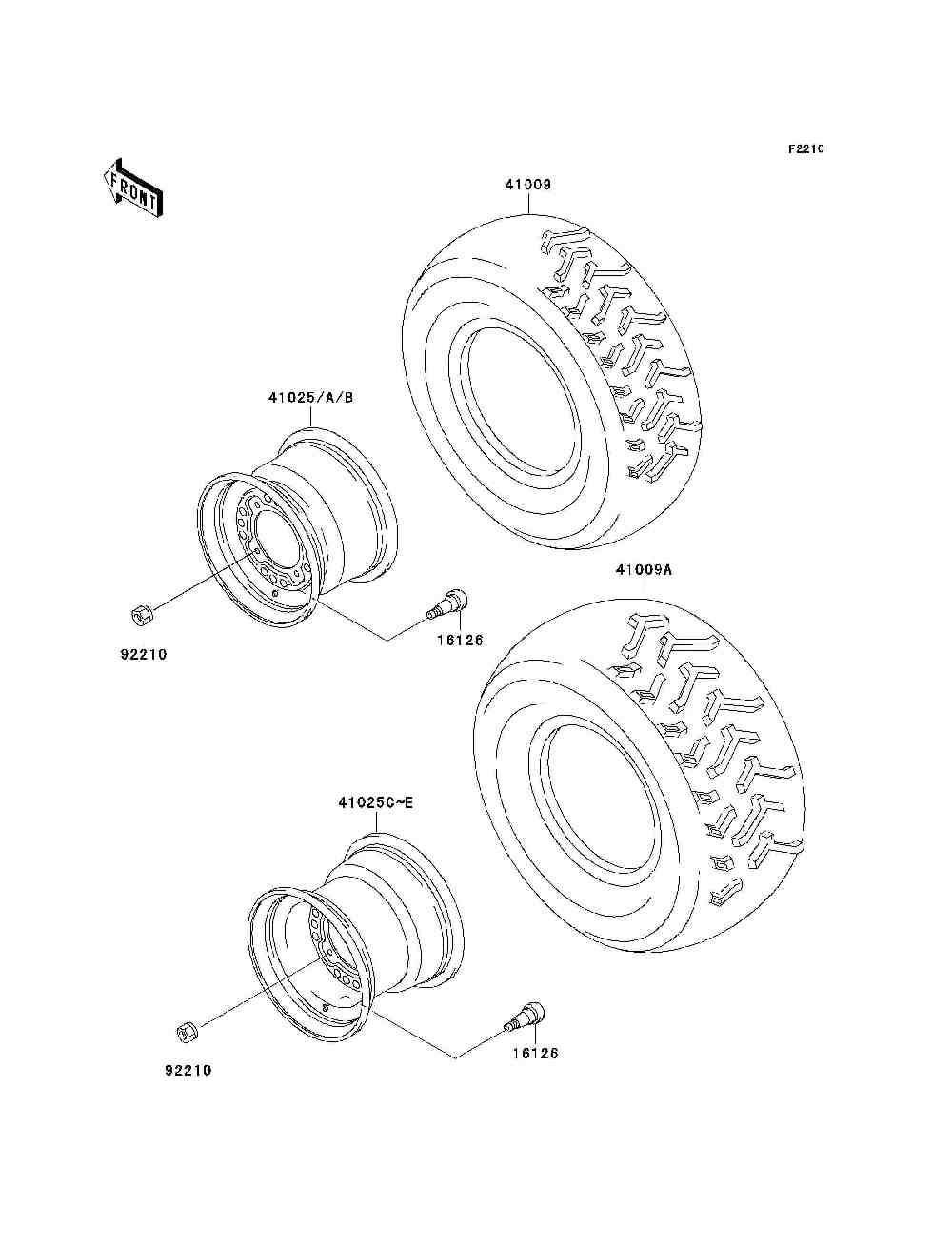 F2210

FRONT

41009

41025/A/B

41009A

92210

16126

41025C~E

92210

16126