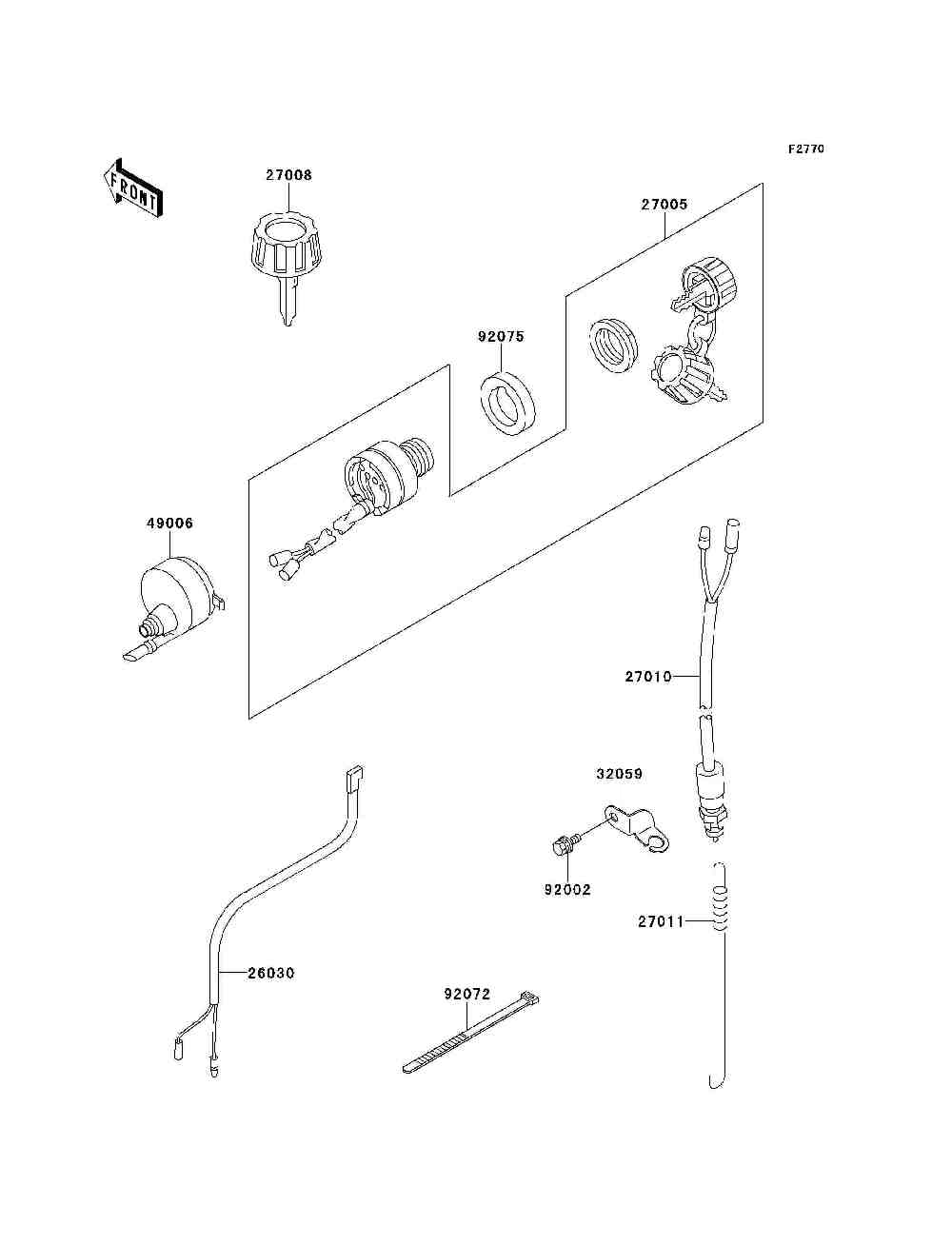 F2770

FRONT

27008

27005

92075

49006

27010

32059

92002

27011

26030

92072