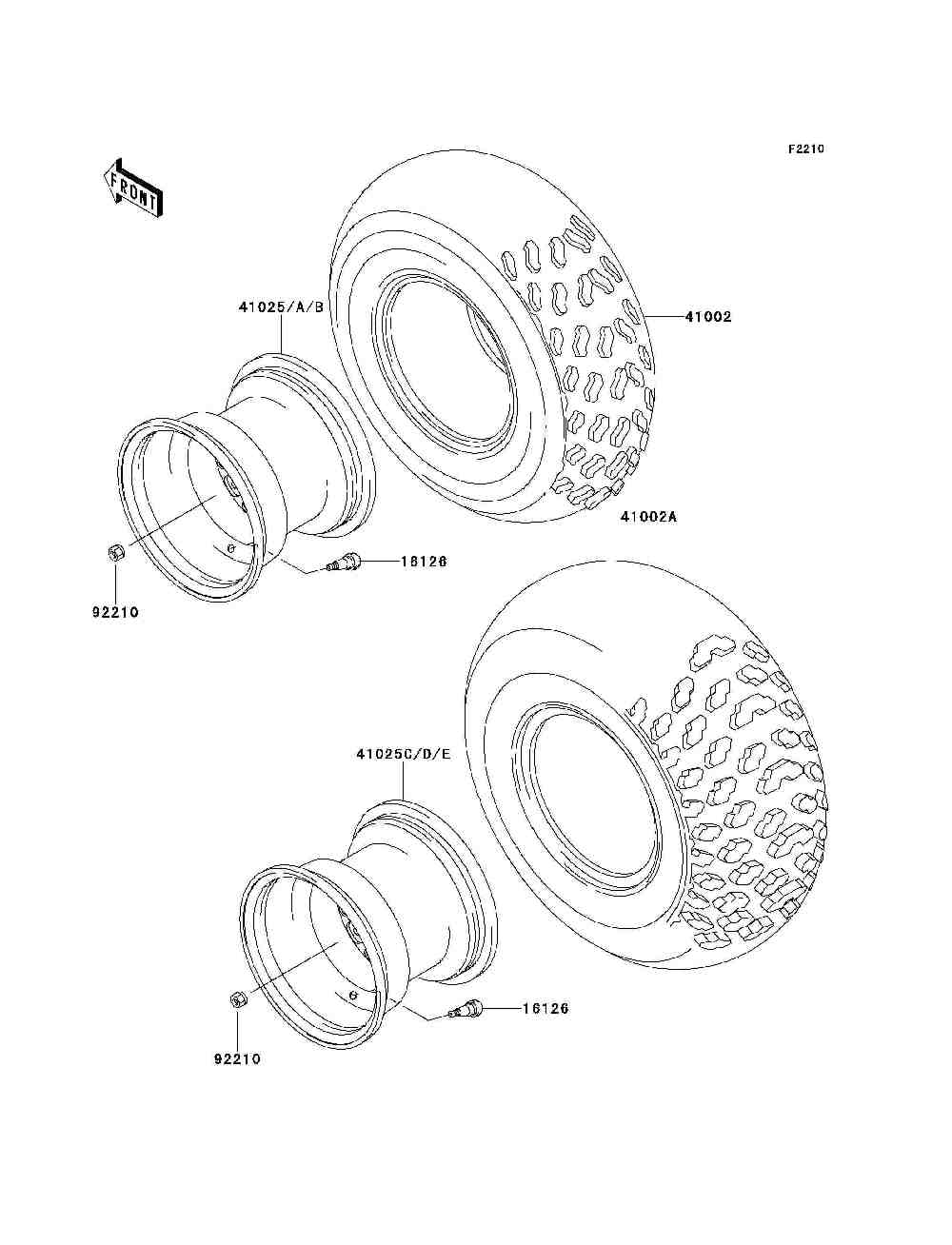 F2210

FRONT

41025/A/B

41002

41002A

16126

92210

41025C/D/E

16126

92210