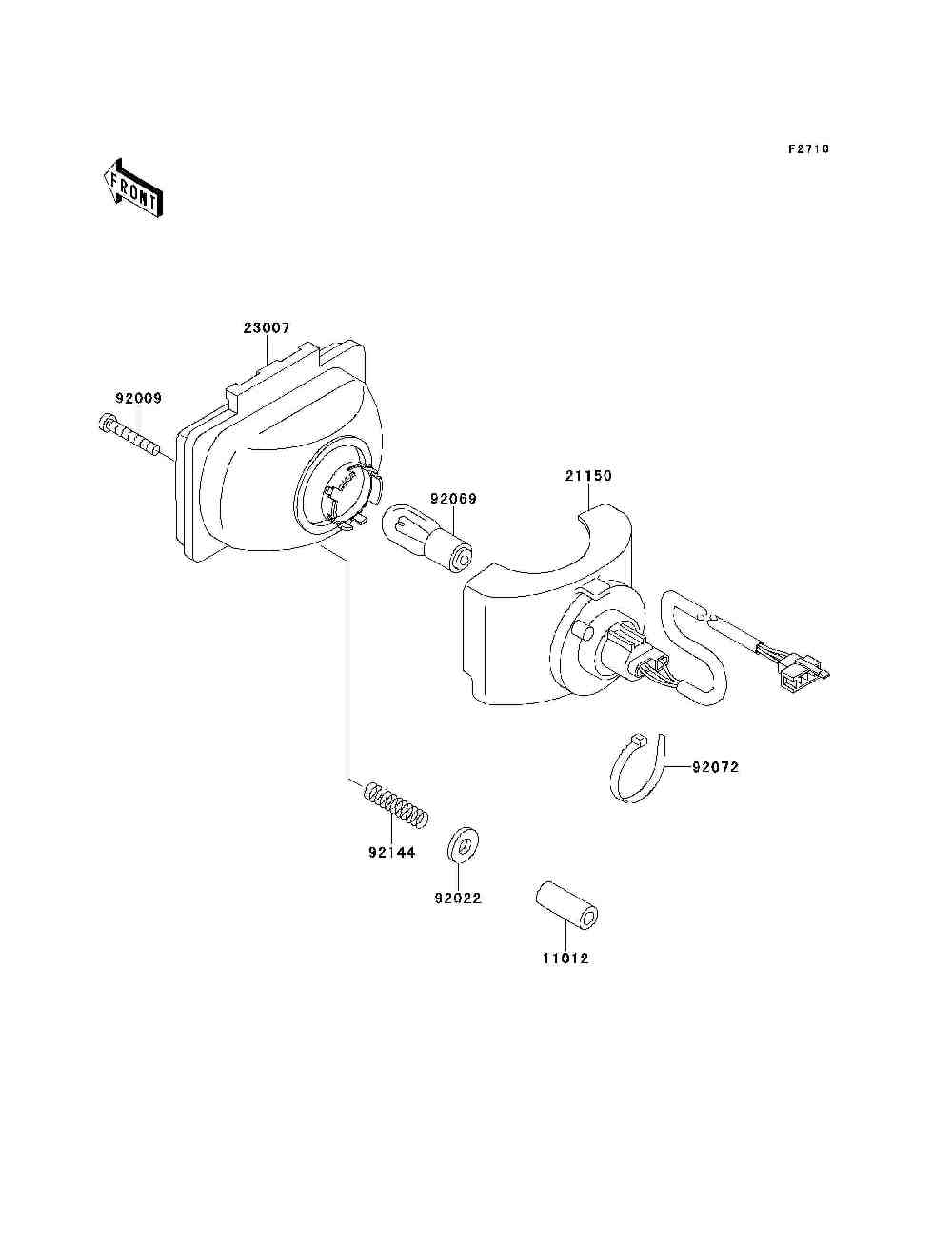 F2710

FRONT

23007

92009

92069

21150

92072

92144

92022

11012