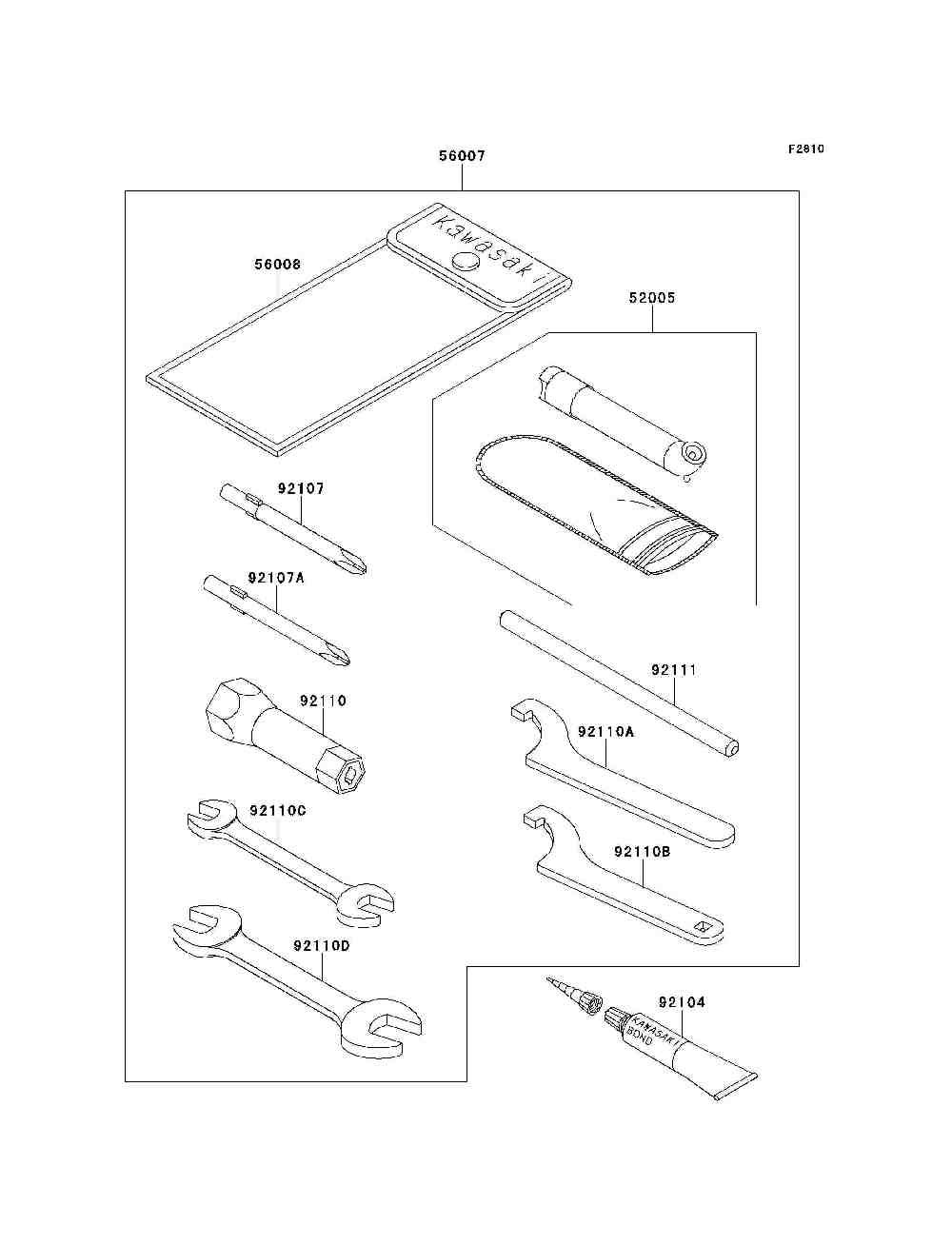 F2810

56007

Kawasaki

56008

52005

92107

92107A

92110

92111

92110A

92110C

92110B

92110D

92104

KAWASAKI BOND