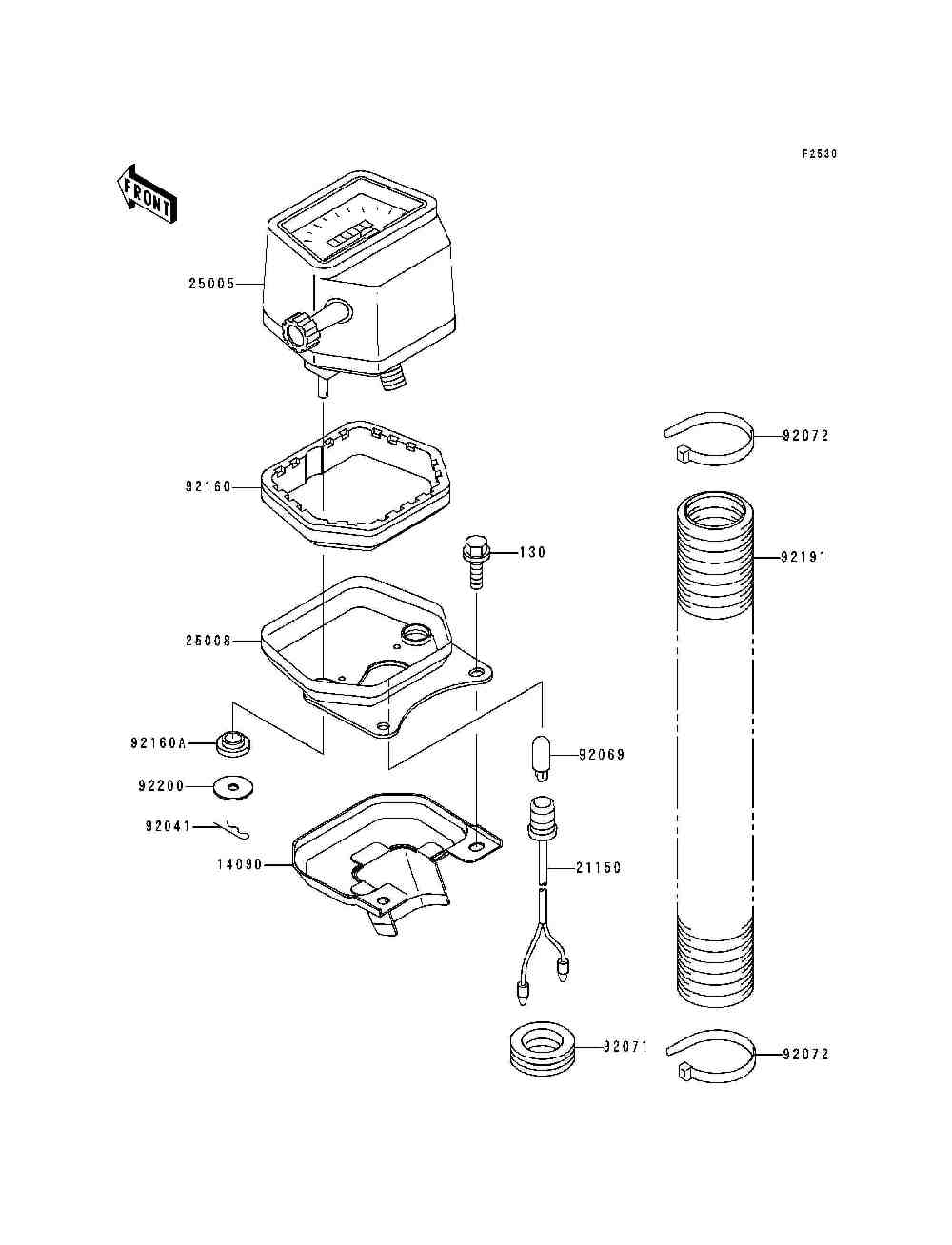 F2530

FRONT

25005

92160

130

25008

92160A

92200

92041

14090

92069

21150

92071

92072

92191

92072