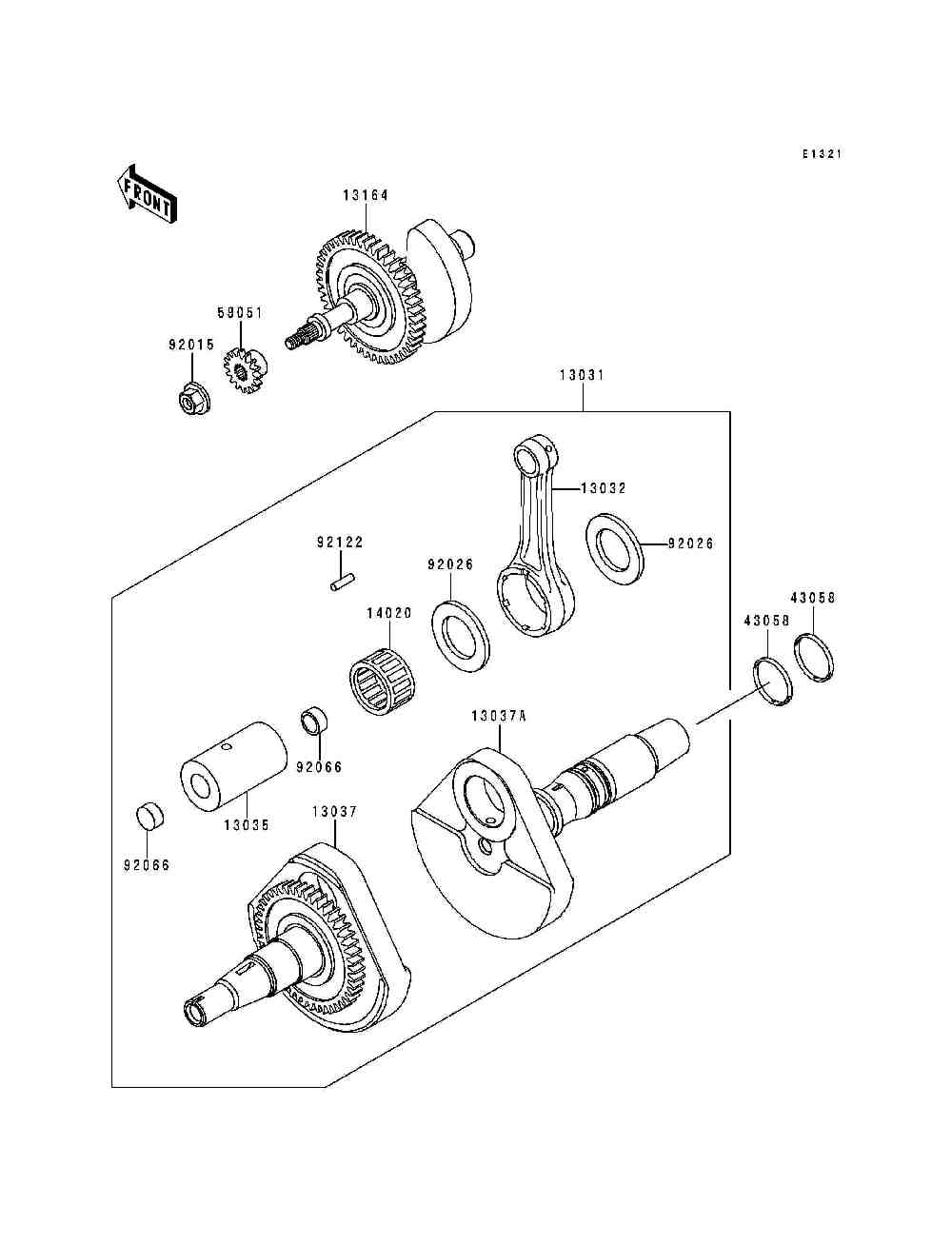 E1321

FRONT

13164

59051

92015

13031

13032

92122

92026

92026

14020

43058

43058

13037A

92066

13035

13037

92066