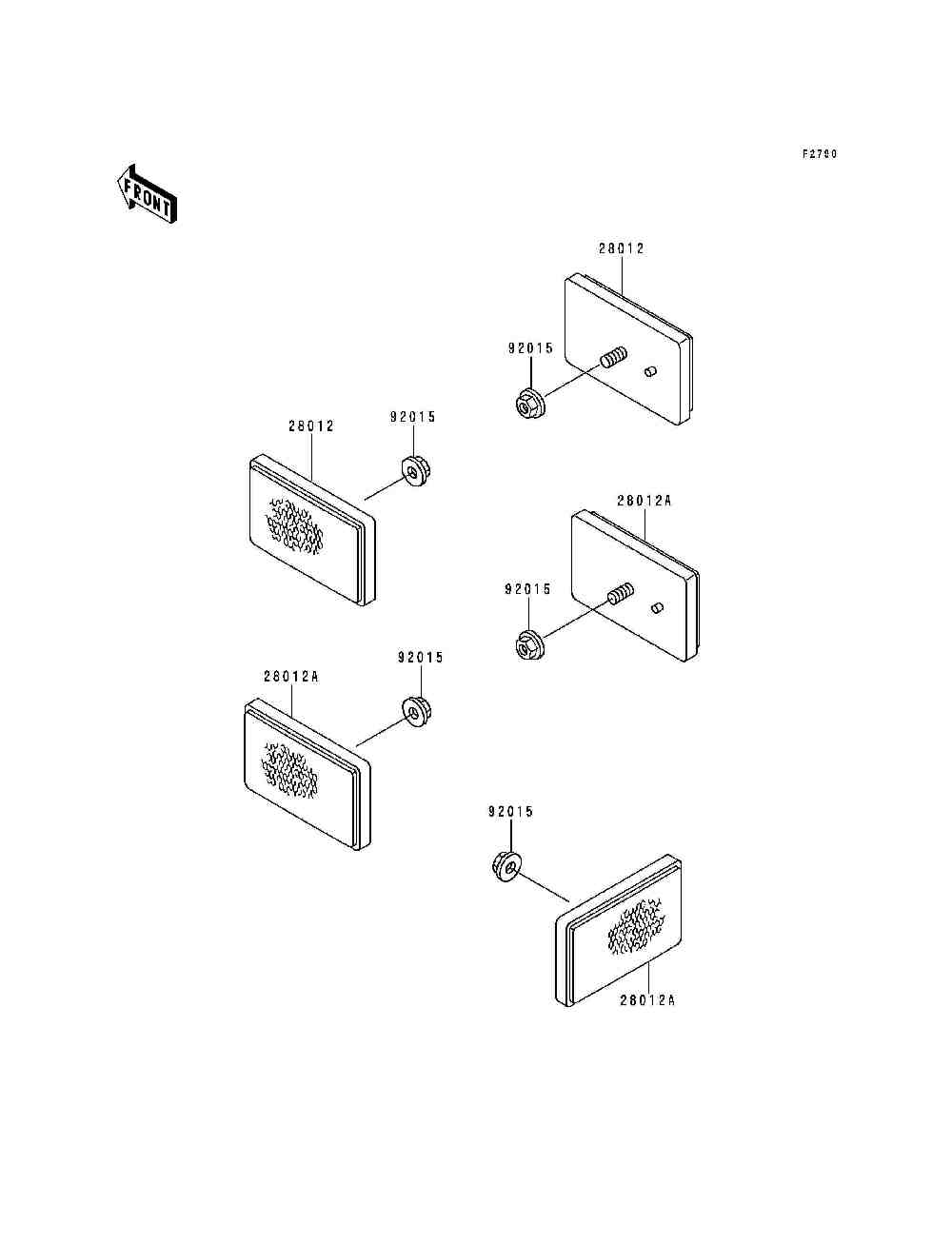 F2790

FRONT

28012

92015

28012

92015

28012A

92015

28012A

92015

92015

28012A