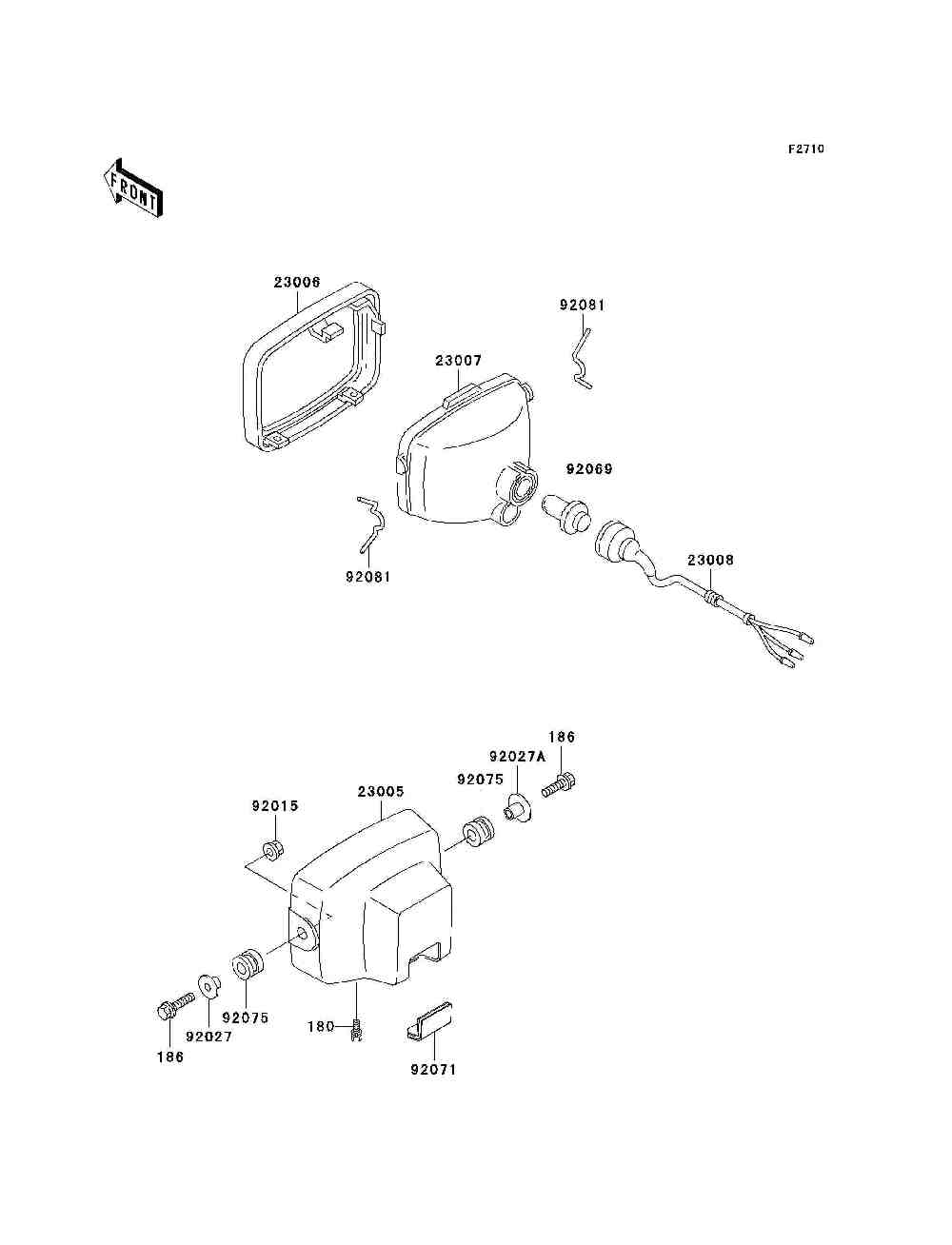 F2710

FRONT

23006

92081

23007

92069

92081

23008

186

92027A

92075

23005

92015

92075

92027

186

180

92071