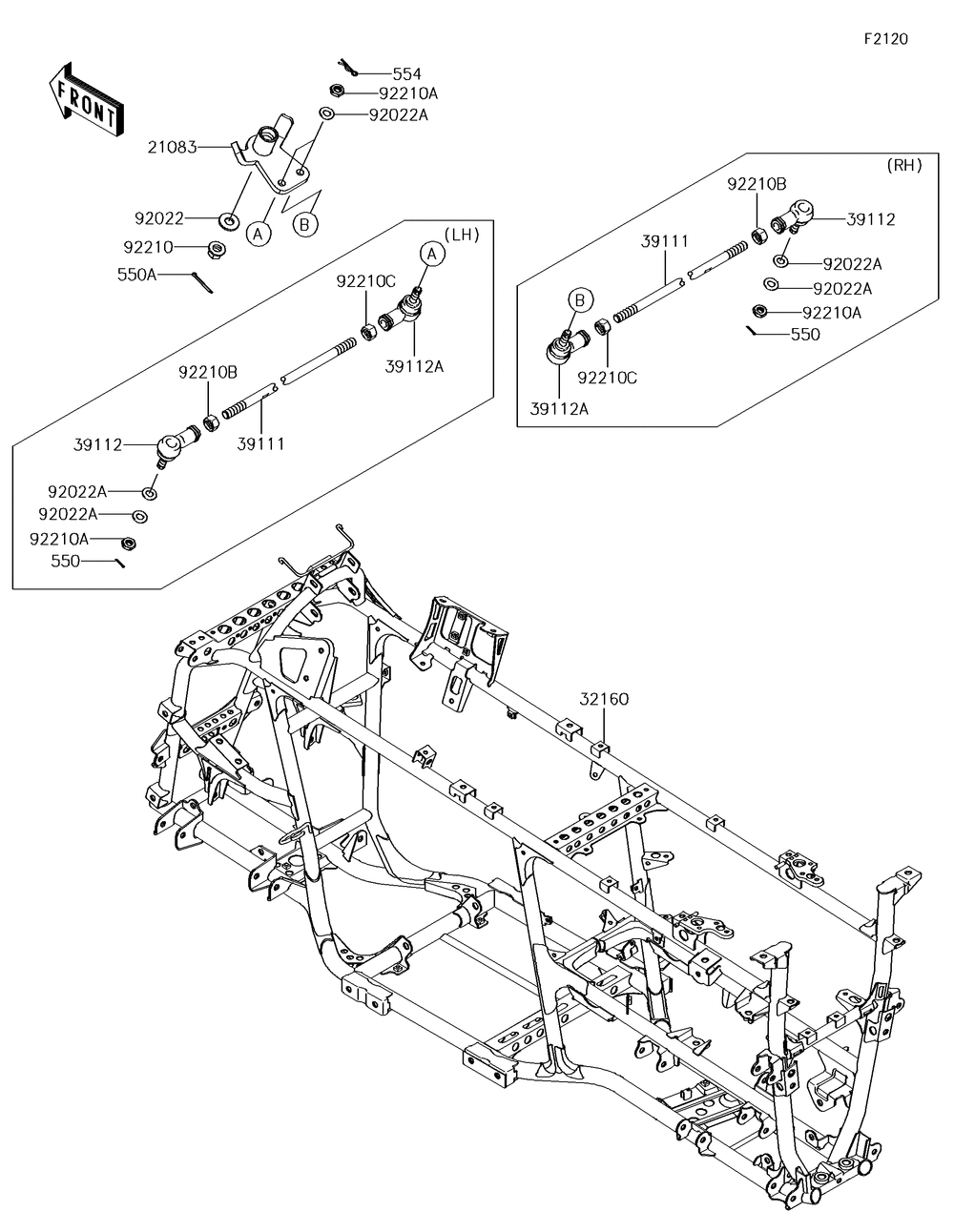 F2120

FRONT

554
92210A
92022A
21083
92022
A
B
92210
550A

(LH)
A
92210C
39112A
92210B
39111
39112
92022A
92022A
92210A
550

(RH)
92210B
39112
39111
92022A
92022A
92210A
550
B
92210C
39112A

32160