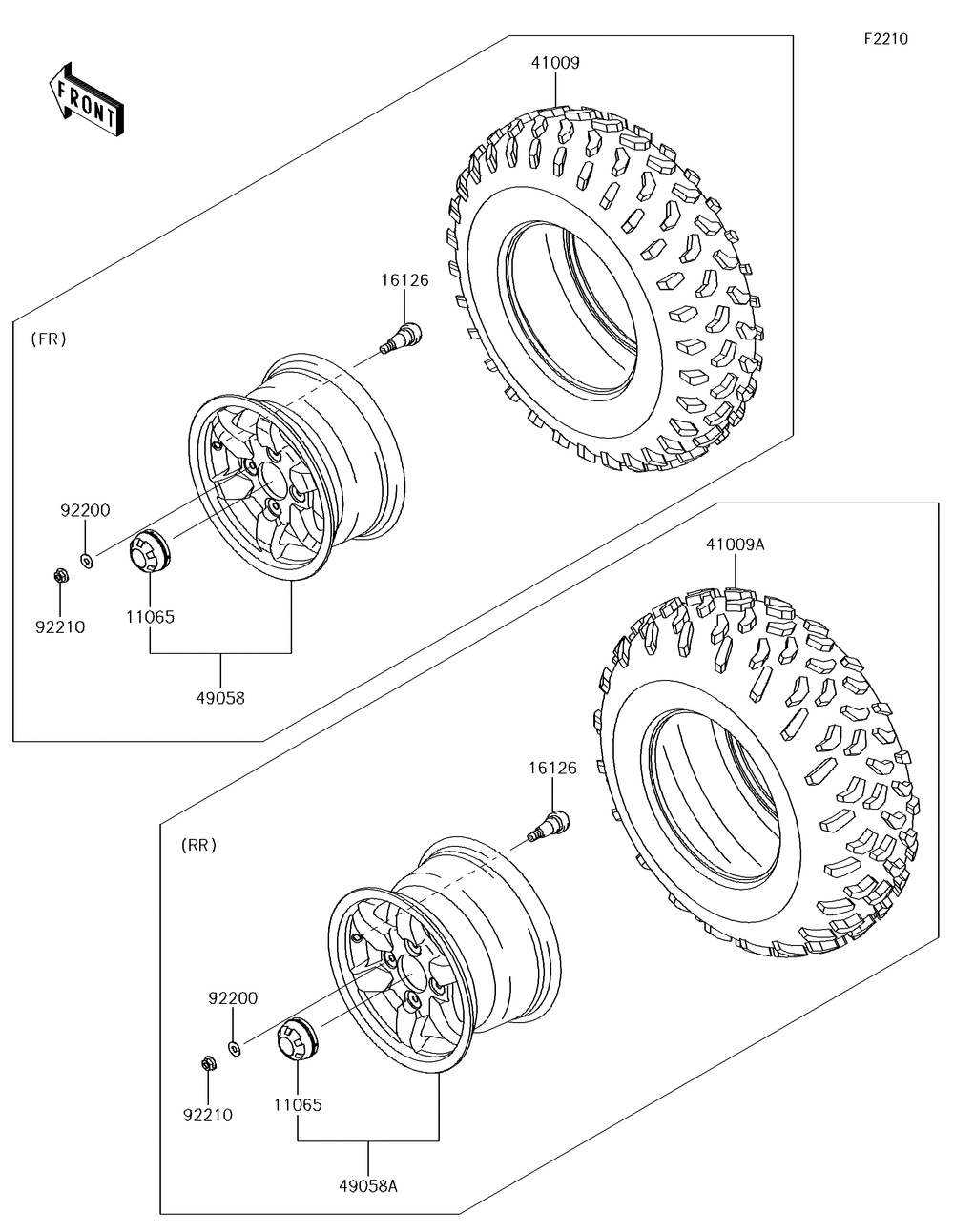 F2210

FRONT

41009

16126

(FR)

92200

92210

11065

49058

41009A

16126

(RR)

92200

92210

11065

49058A