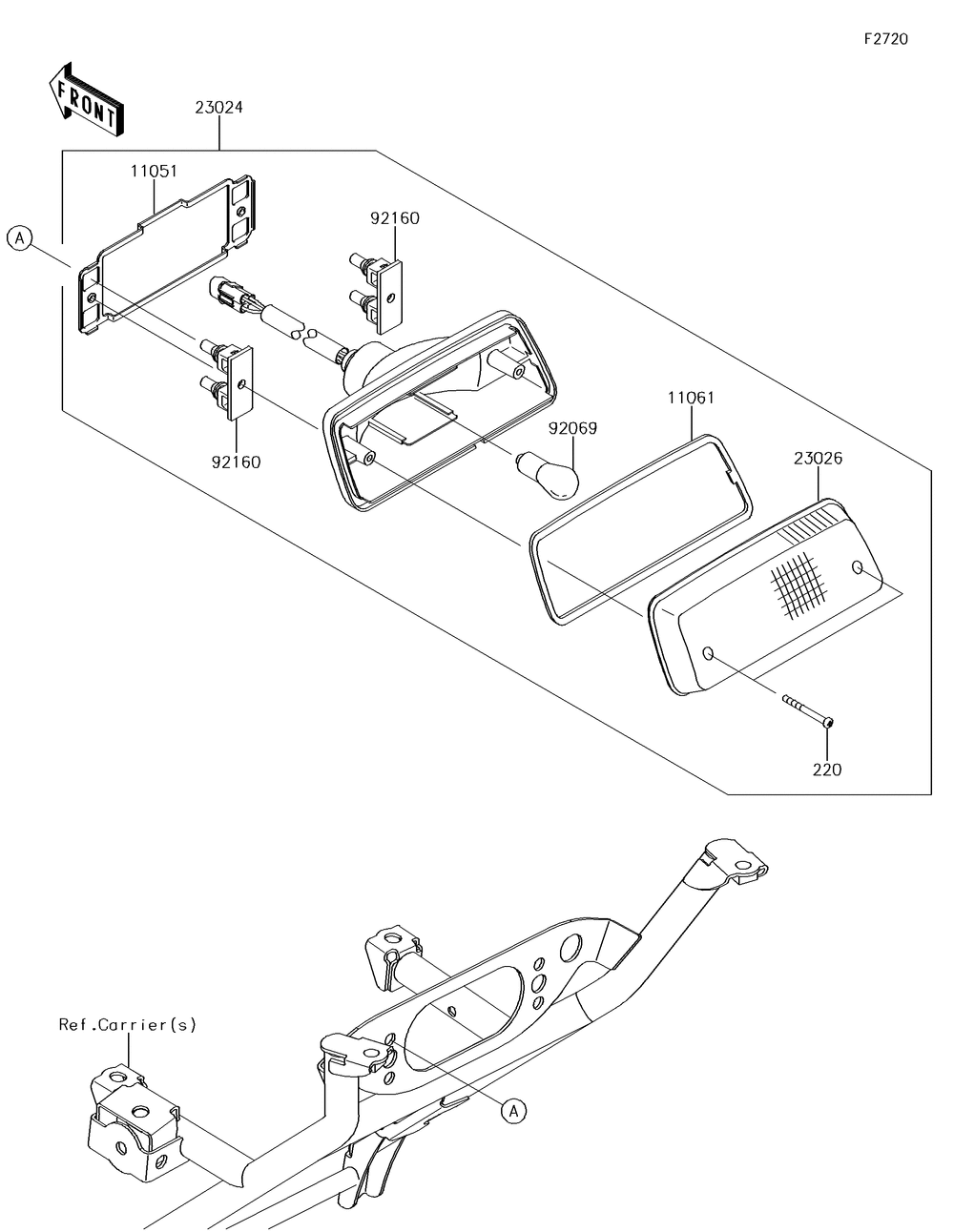 F2720

FRONT

23024

11051

A

92160

92160

92069

11061

23026

220

Ref.Carrier(s)

A