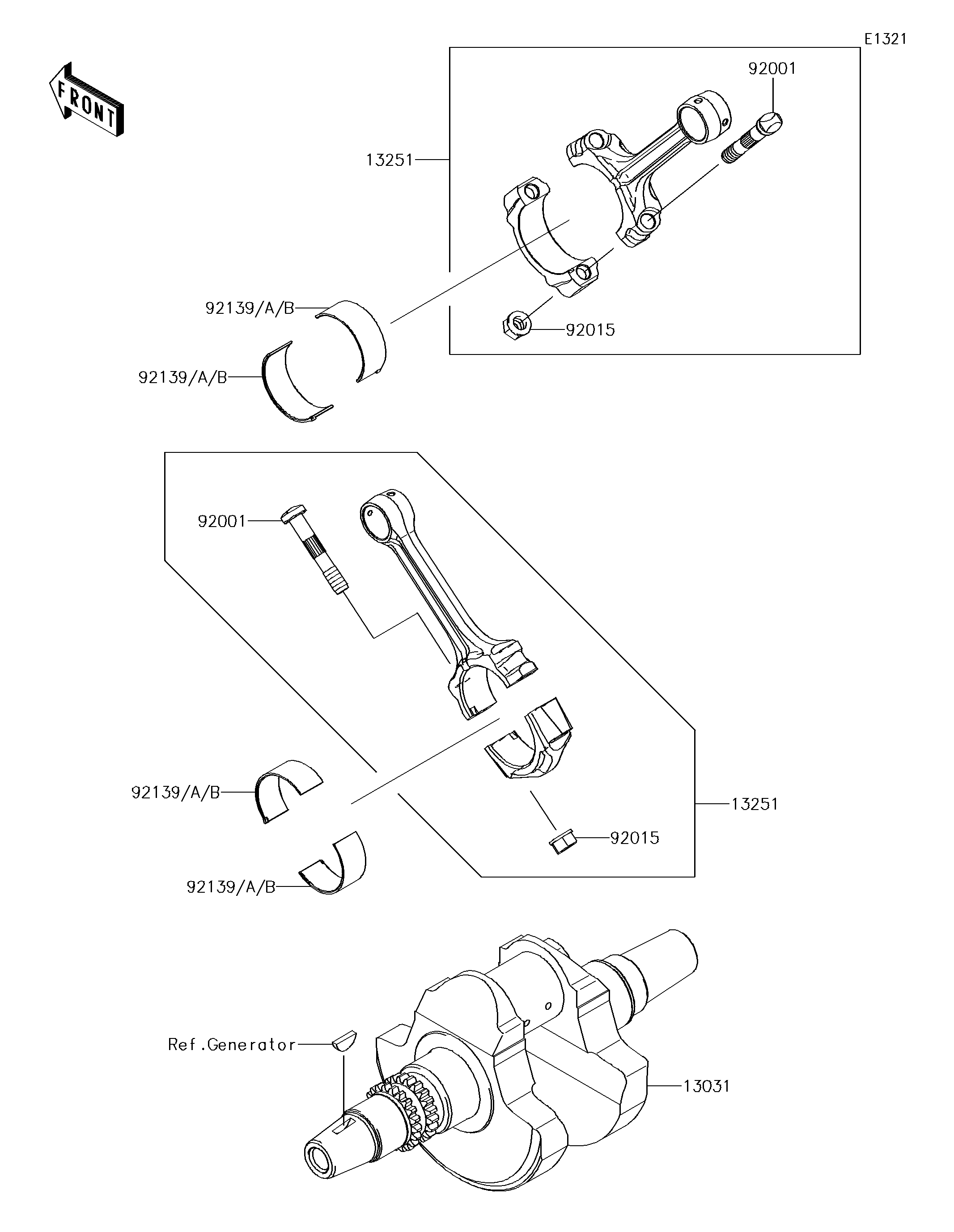 E1321

FRONT

92001

13251

92139/A/B

92015

92139/A/B

92001

92139/A/B

13251

92015

92139/A/B

Ref.Generator

13031