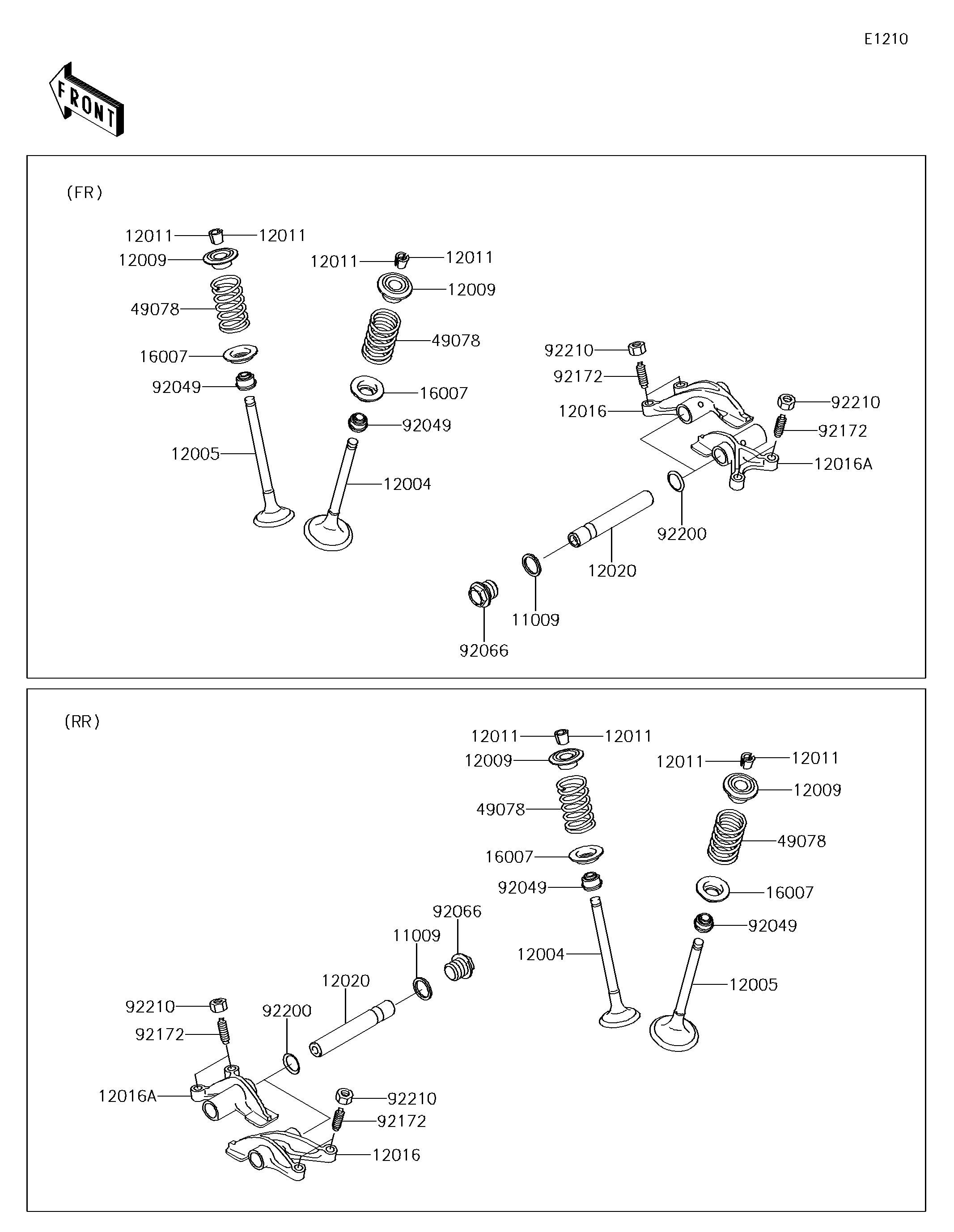 E1210

FRONT

(FR)

12011
12011
12009
49078
16007
92049
12005
12011
12011
12009
49078
16007
92049
12004
92210
92172
12016
92210
92172
12016A
92200
12020
11009
92066

(RR)

12011
12011
12009
49078
16007
92049
12004
12011
12011
12009
49078
16007
92049
12005
92066
11009
12020
92200
92210
92172
12016A
92210
92172
12016