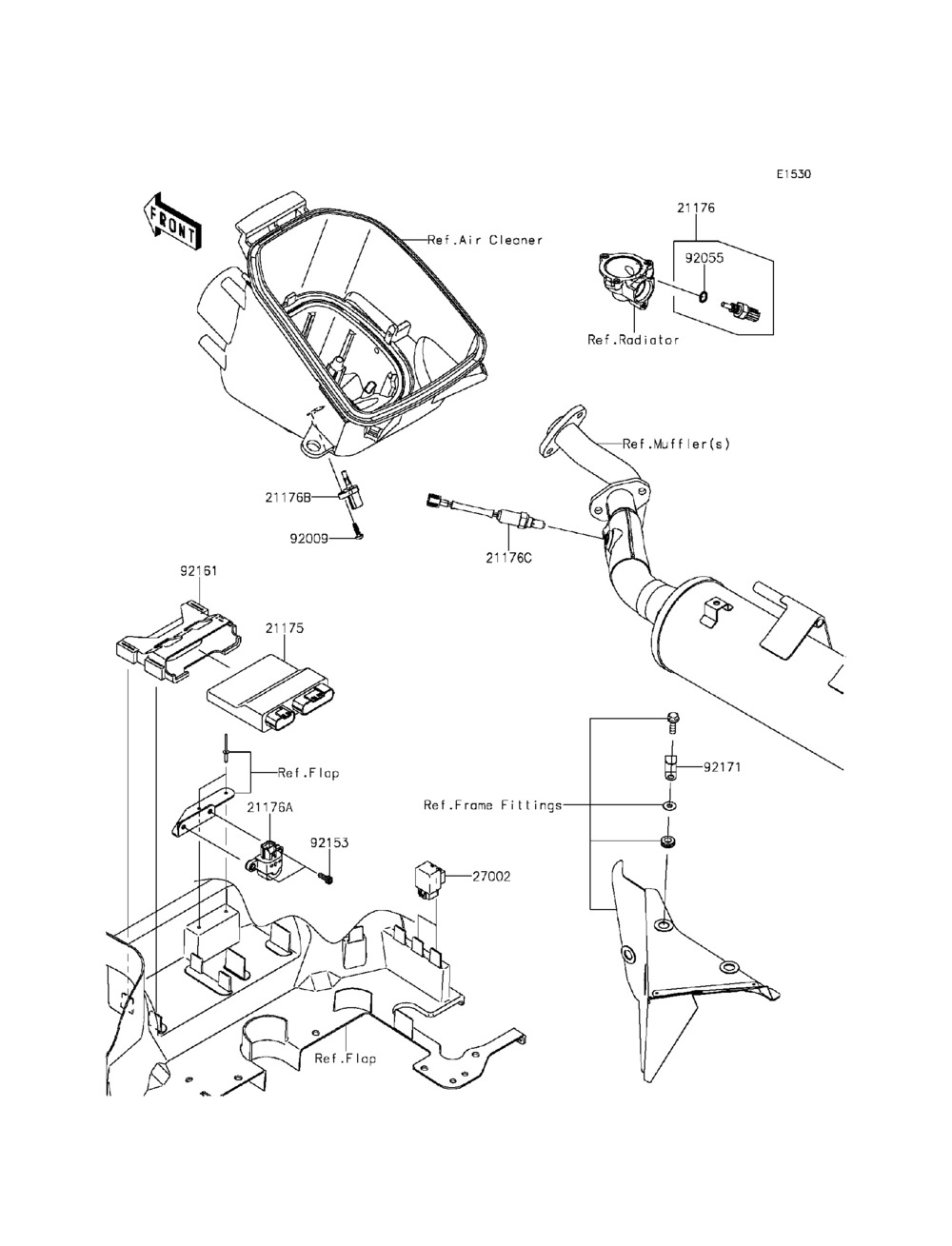 E1530

FRONT

Ref.Air Cleaner

21176

92055

Ref.Radiator

Ref.Muffler(s)

21176B

92009

21176C

92161

21175

Ref.Flap

21176A

92153

27002

92171

Ref.Frame Fittings

Ref.Flap