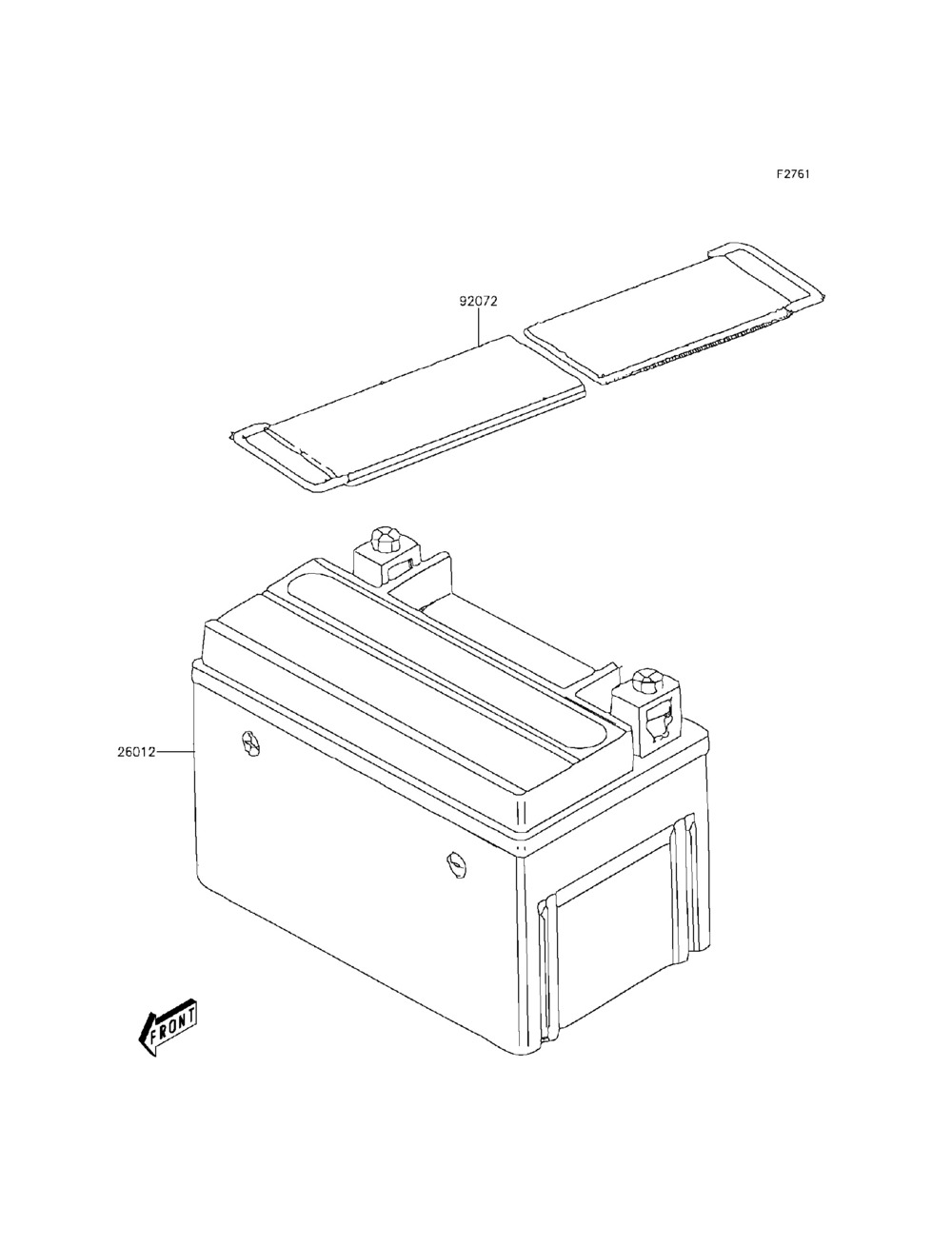 F2761

92072

26012

FRONT