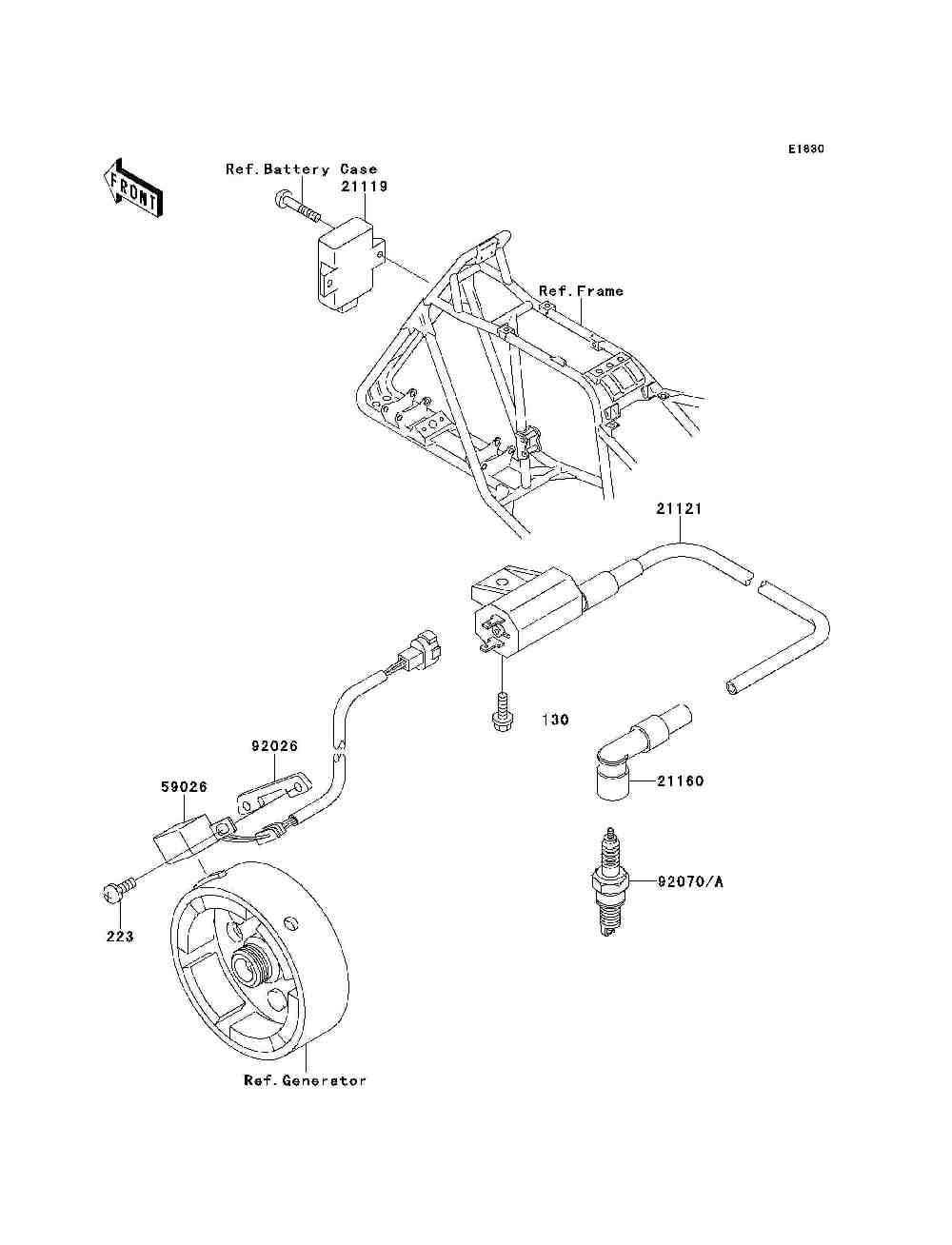 E1830

FRONT

Ref.Battery Case
21119

Ref.Frame

21121

130

92026

59026

21160

92070/A

223

Ref.Generator