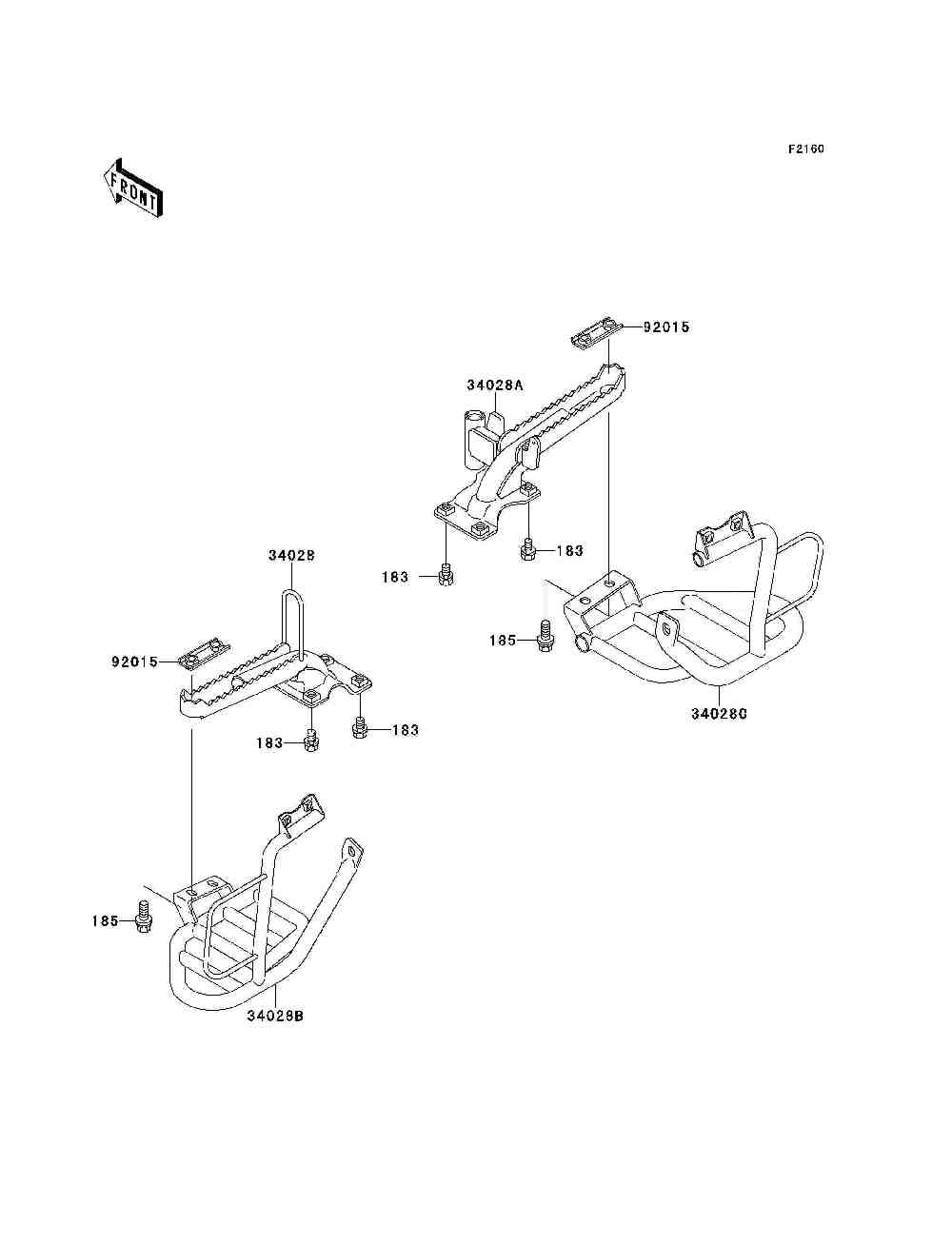 F2160

FRONT

92015

34028A

183

183

185

34028C

34028

92015

183

183

185

34028B