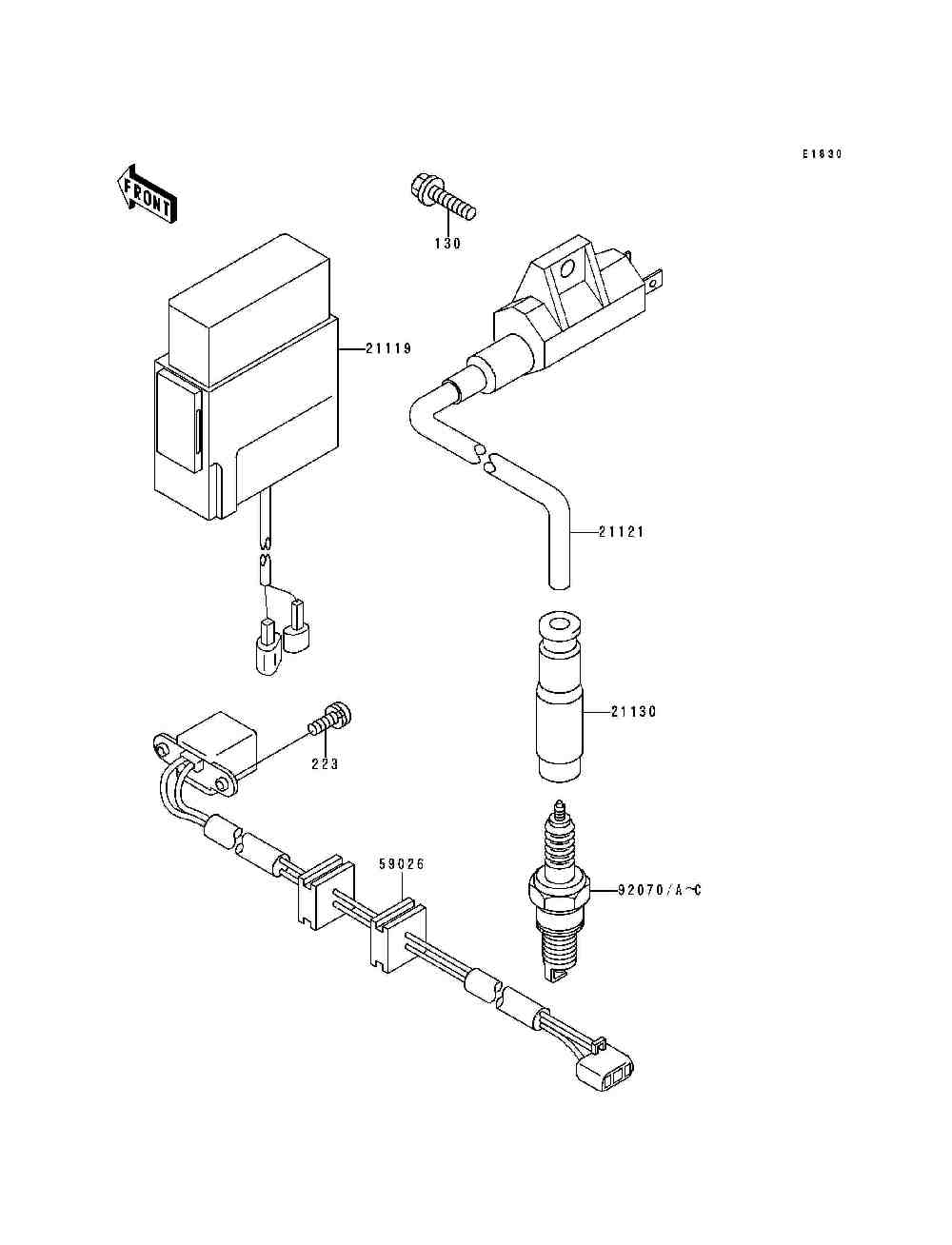 E1830

FRONT

130

21119

21121

21130

223

59026

92070/A~C