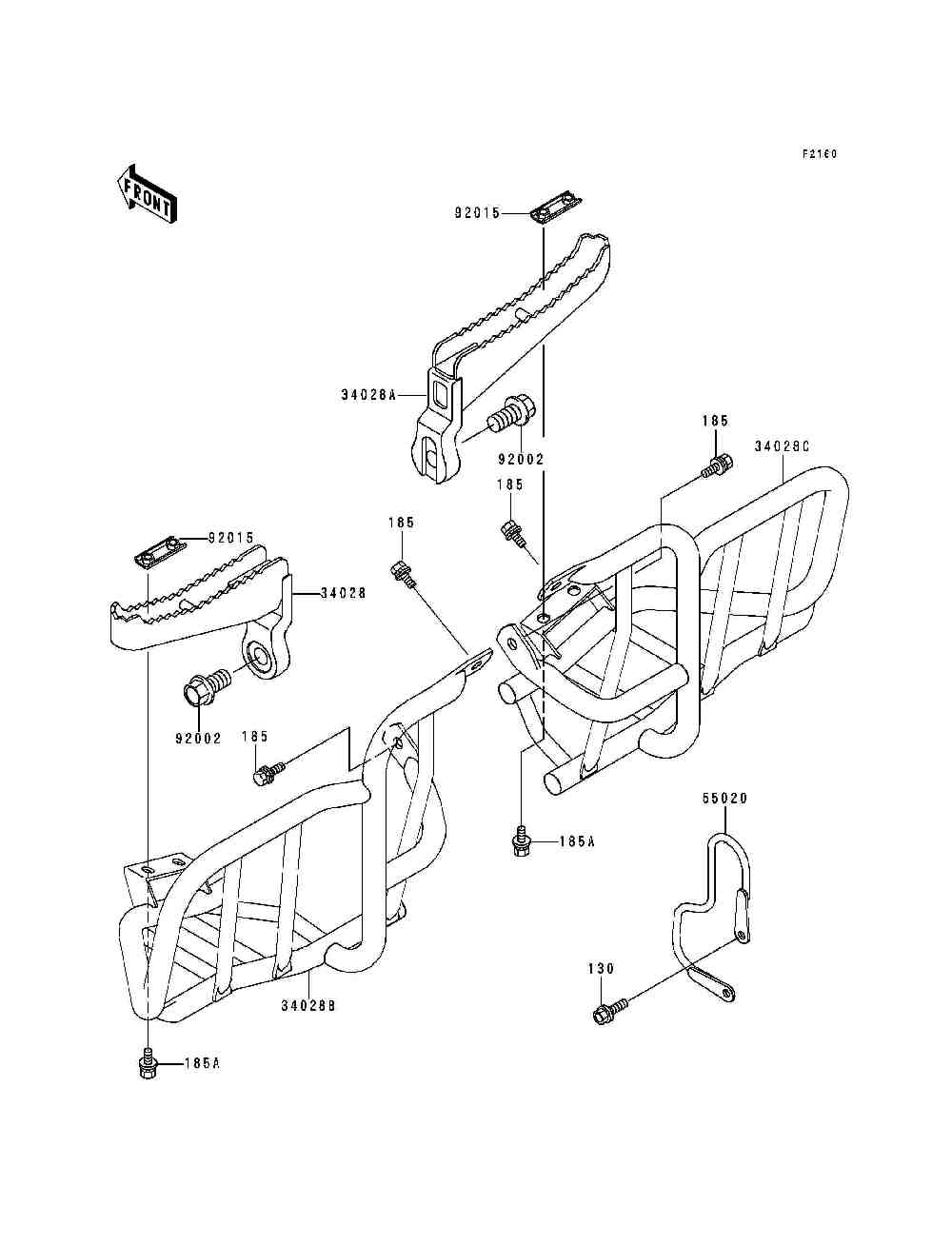 F2160

FRONT

92015

34028A

92002

185

34028C

185

185

92015

34028

92002

185

185A

55020

130

34028B

185A