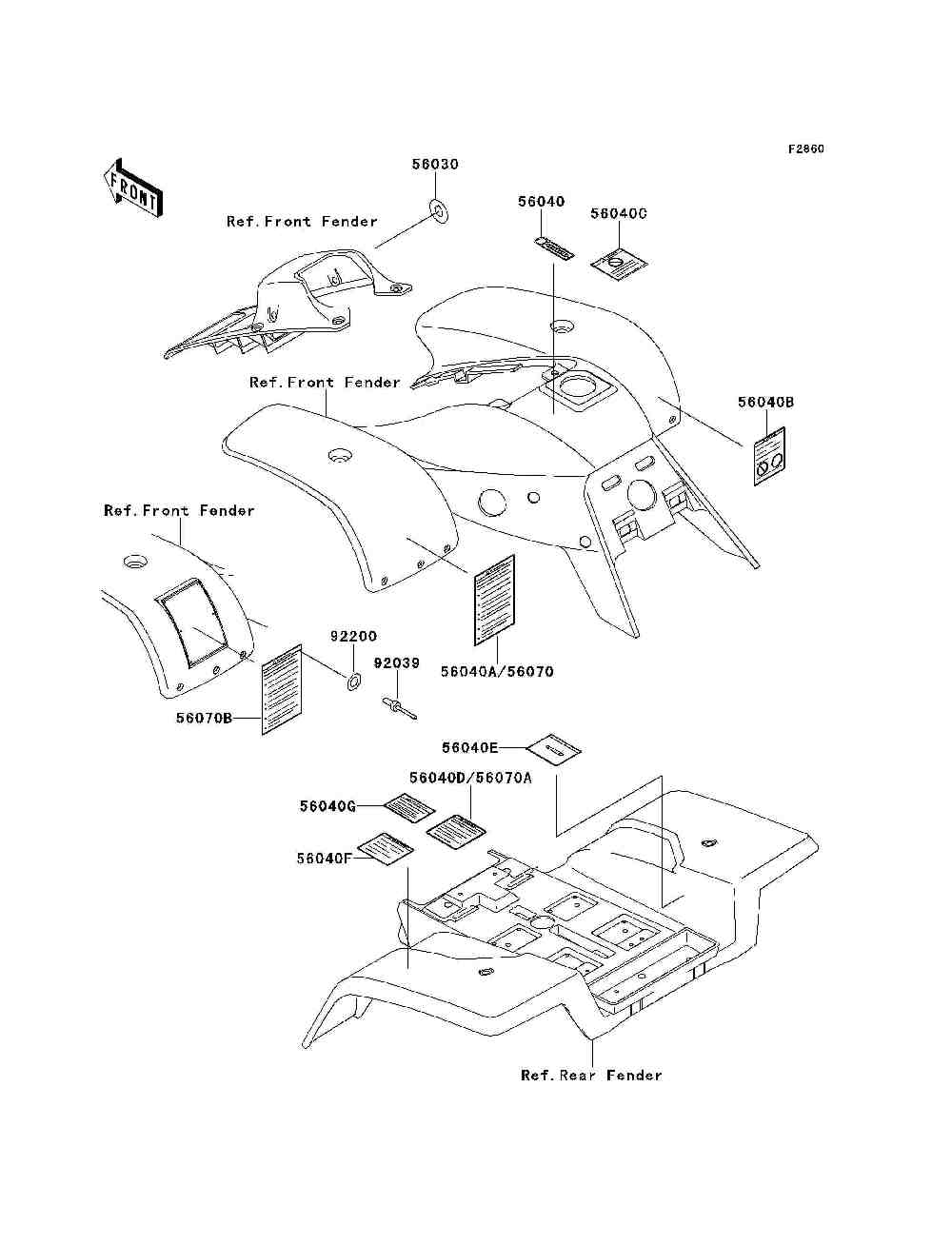 F2860

FRONT

56030

Ref.Front Fender

56040

56040C

Ref.Front Fender

56040B

Ref.Front Fender

92200

92039

56040A/56070

56070B

56040E

56040D/56070A

56040G

56040F

Ref.Rear Fender