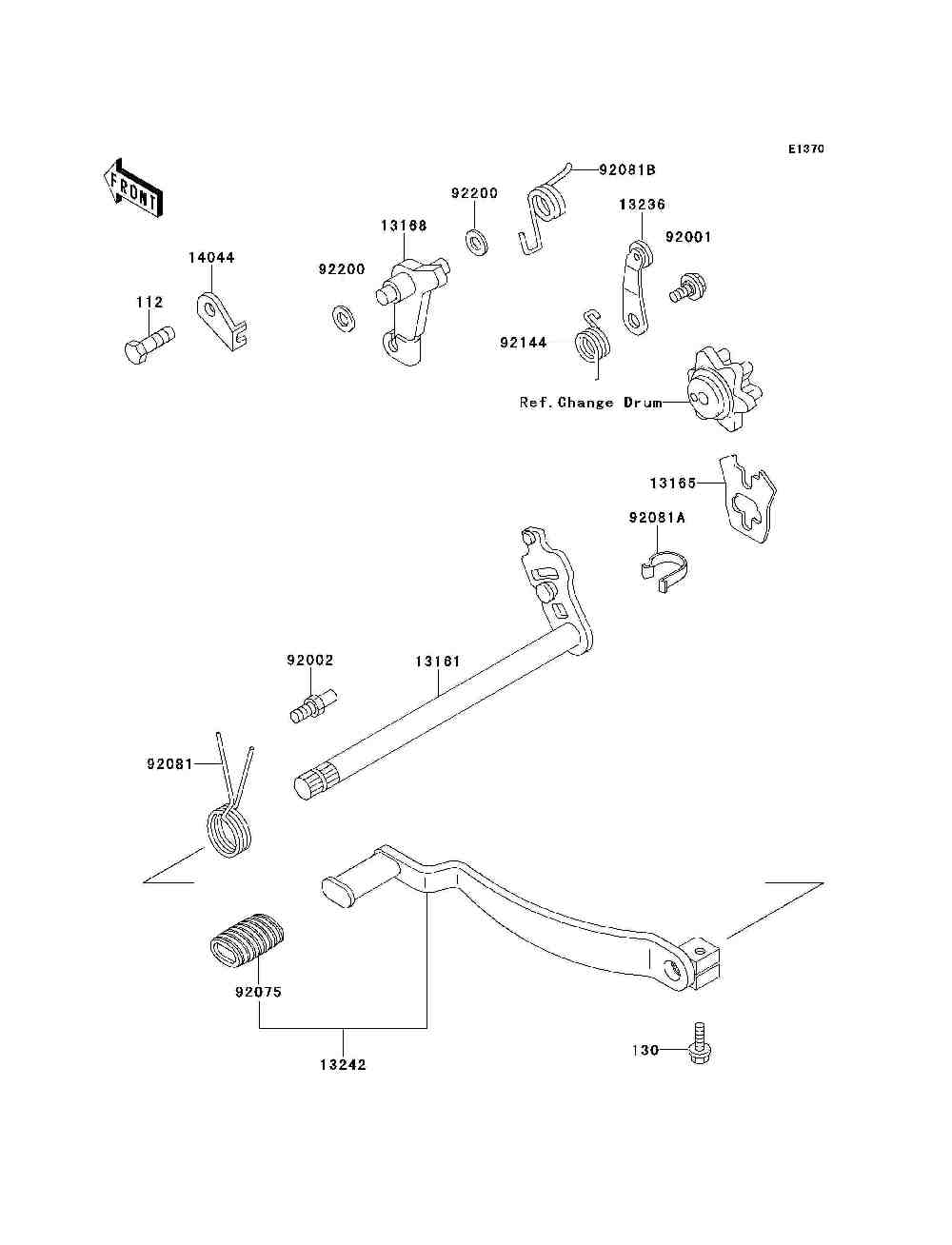 E1370

FRONT

92081B

92200

13236

13168

92001

14044

92200

112

92144

Ref.Change Drum

13165

92081A

92002

13161

92081

92075

13242

130