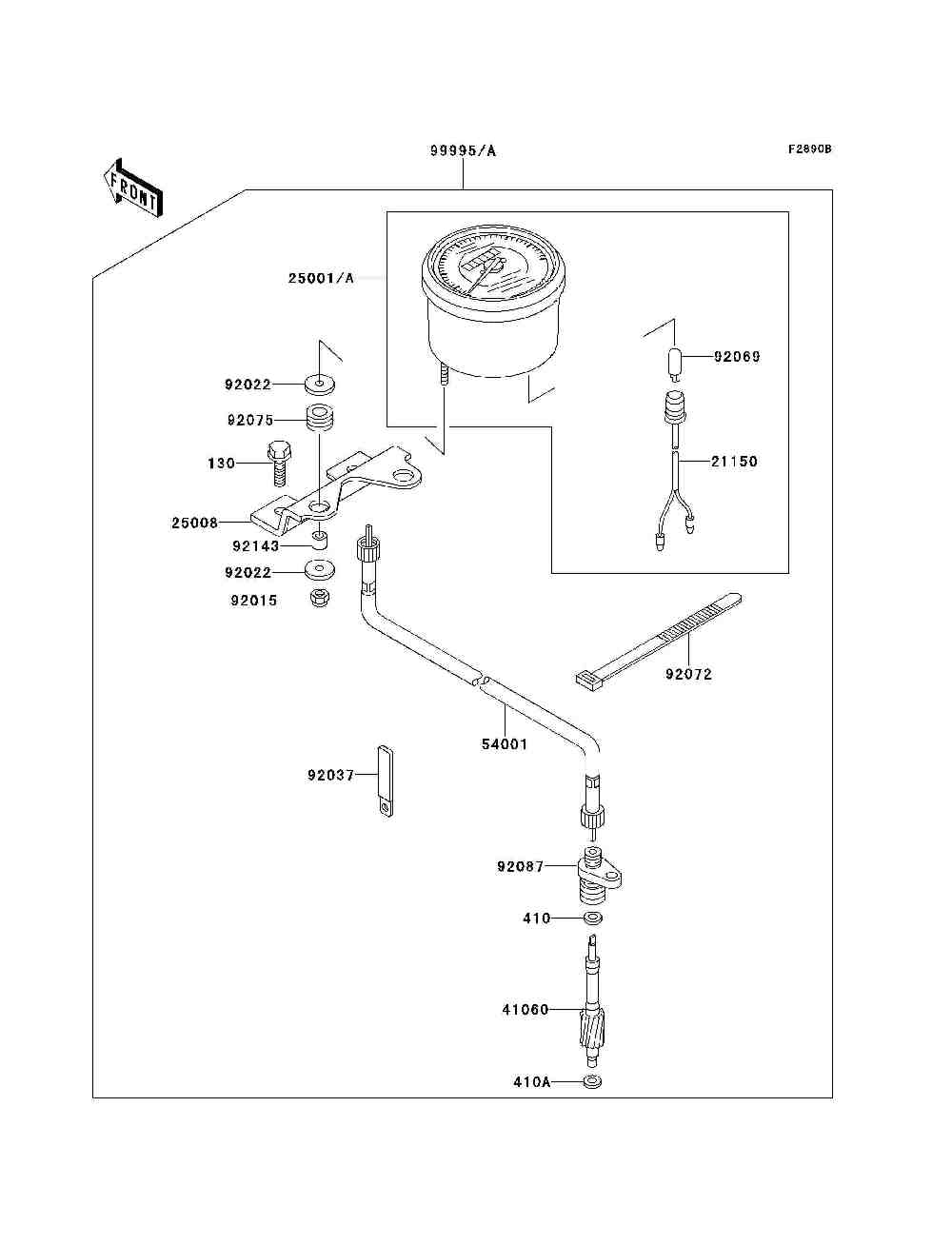 99995/A

F2890B

FRONT

25001/A

92069

92022

92075

130

21150

25008

92143

92022

92015

92072

54001

92037

92087

410

41060

410A