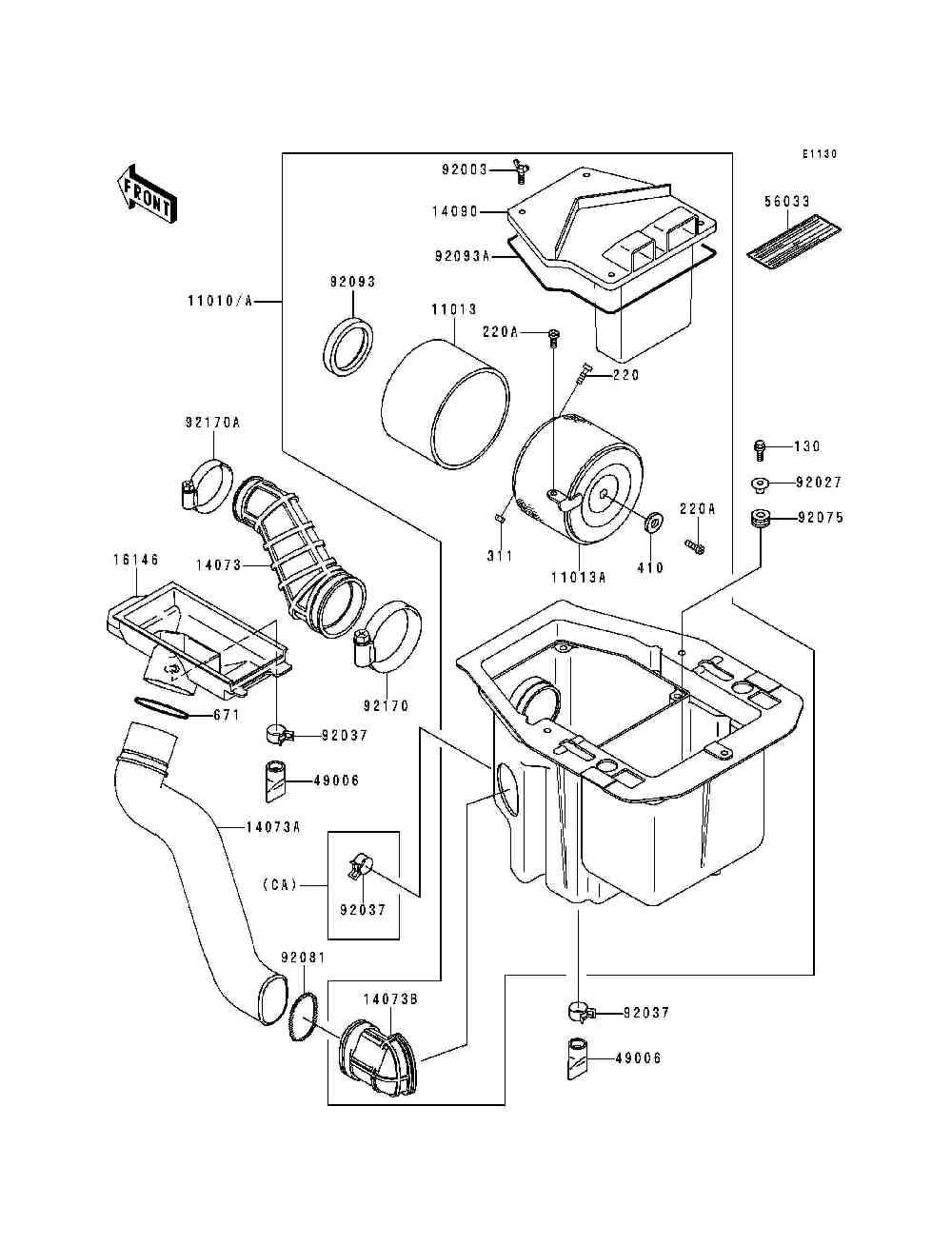 E1130

FRONT

92003
14090
92093A
56033
11010/A
92093
11013
220A
220
92170A
130
92027
92075
220A
311
11013A
410
16146
14073
92170
671
92037
49006
14073A
(CA)
92037
92081
14073B
92037
49006