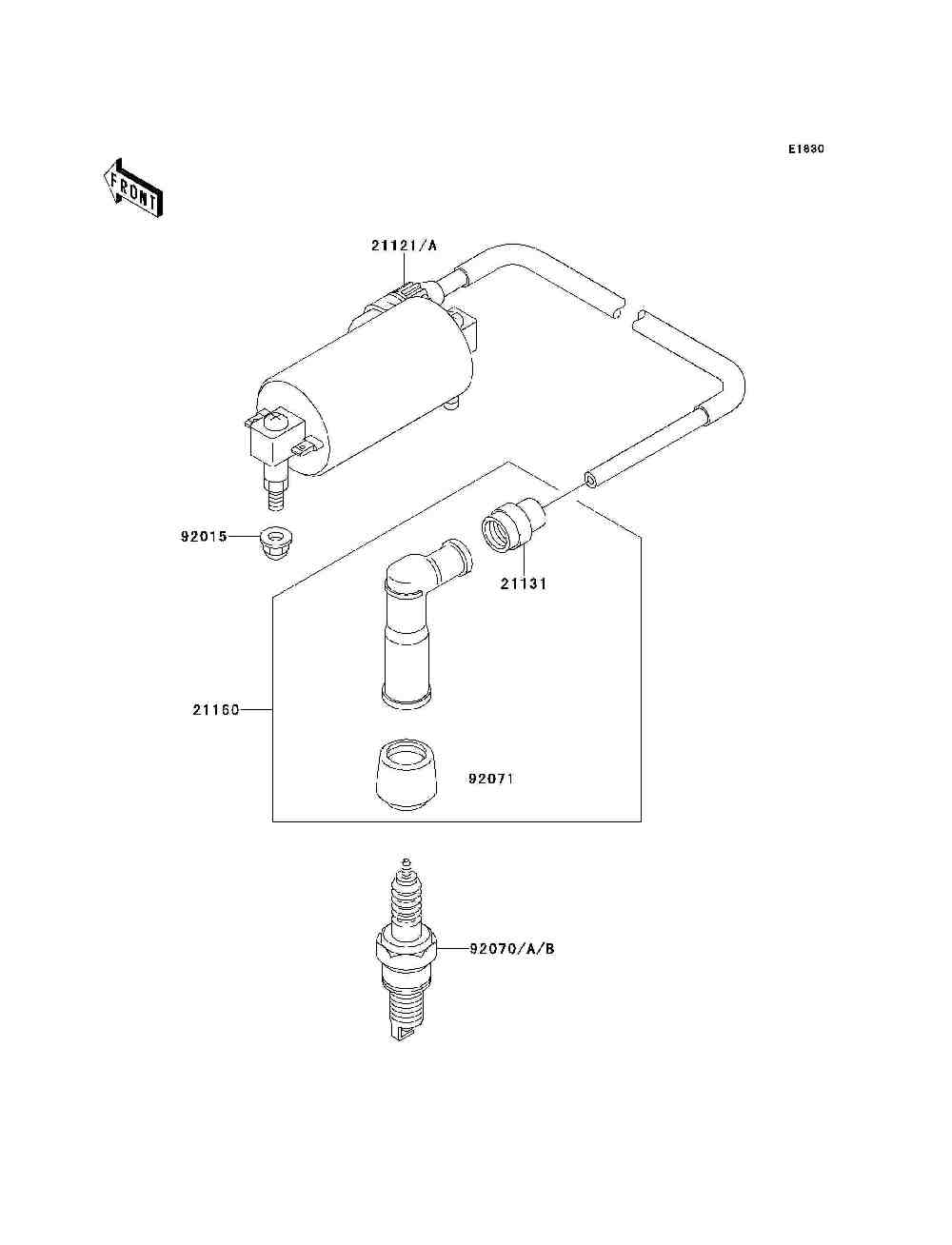 E1830

FRONT

21121/A

92015

21131

21160

92071

92070/A/B