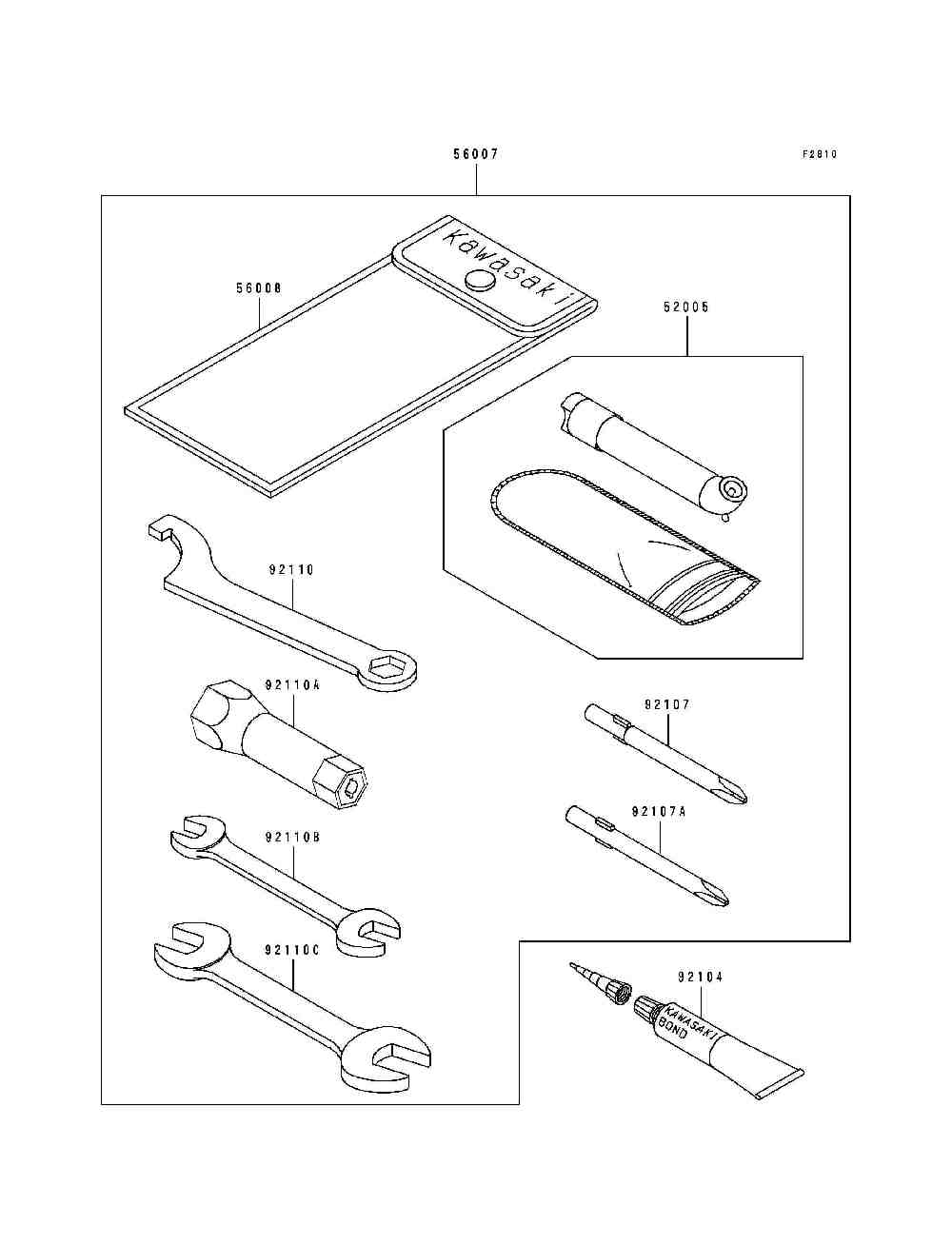 56007

F2810

Kawasaki

56008

52005

92110

92110A

92107

92107A

92110B

92110C

92104

KAWASAKI BOND