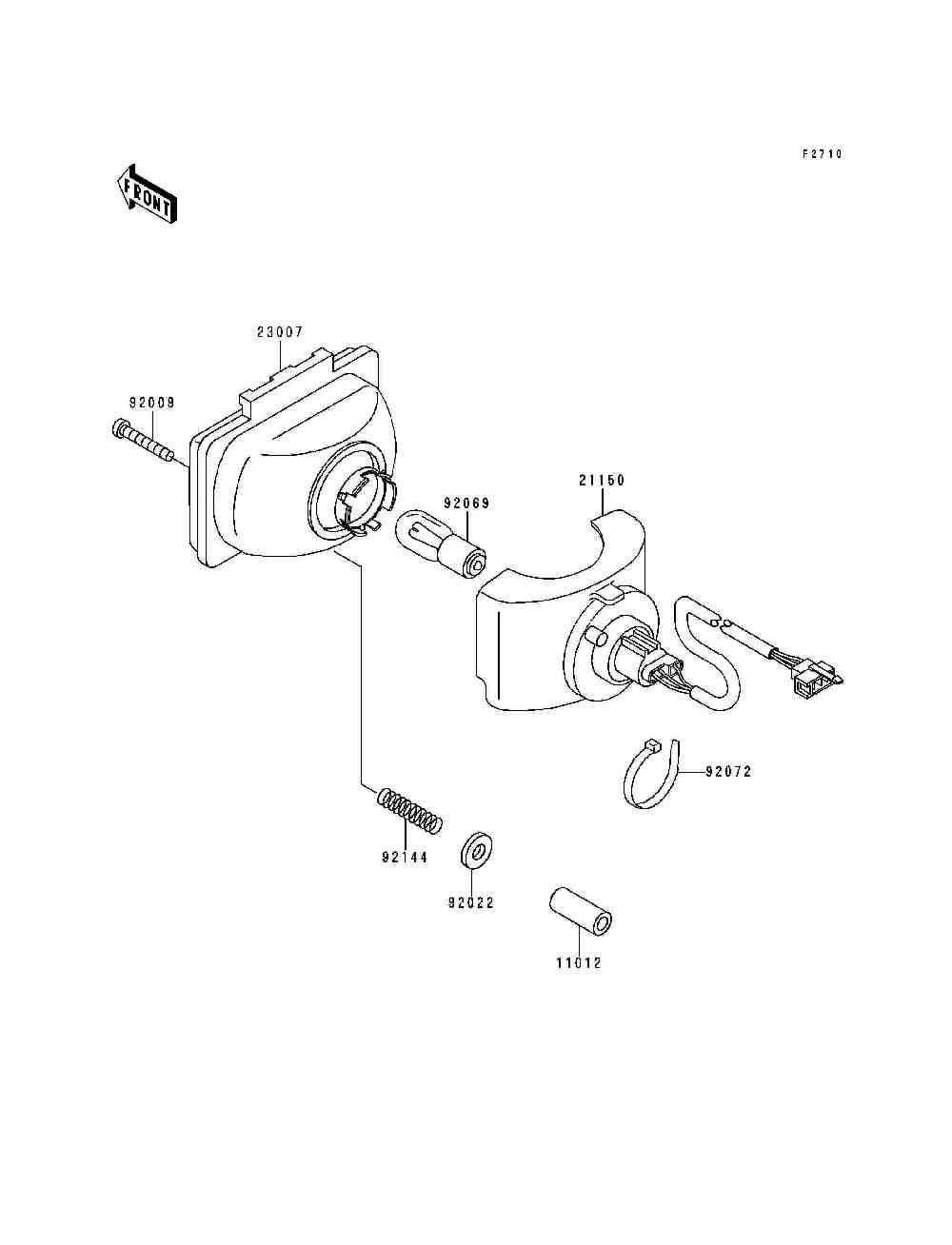 F2710

FRONT

23007

92009

92069

21150

92072

92144

92022

11012