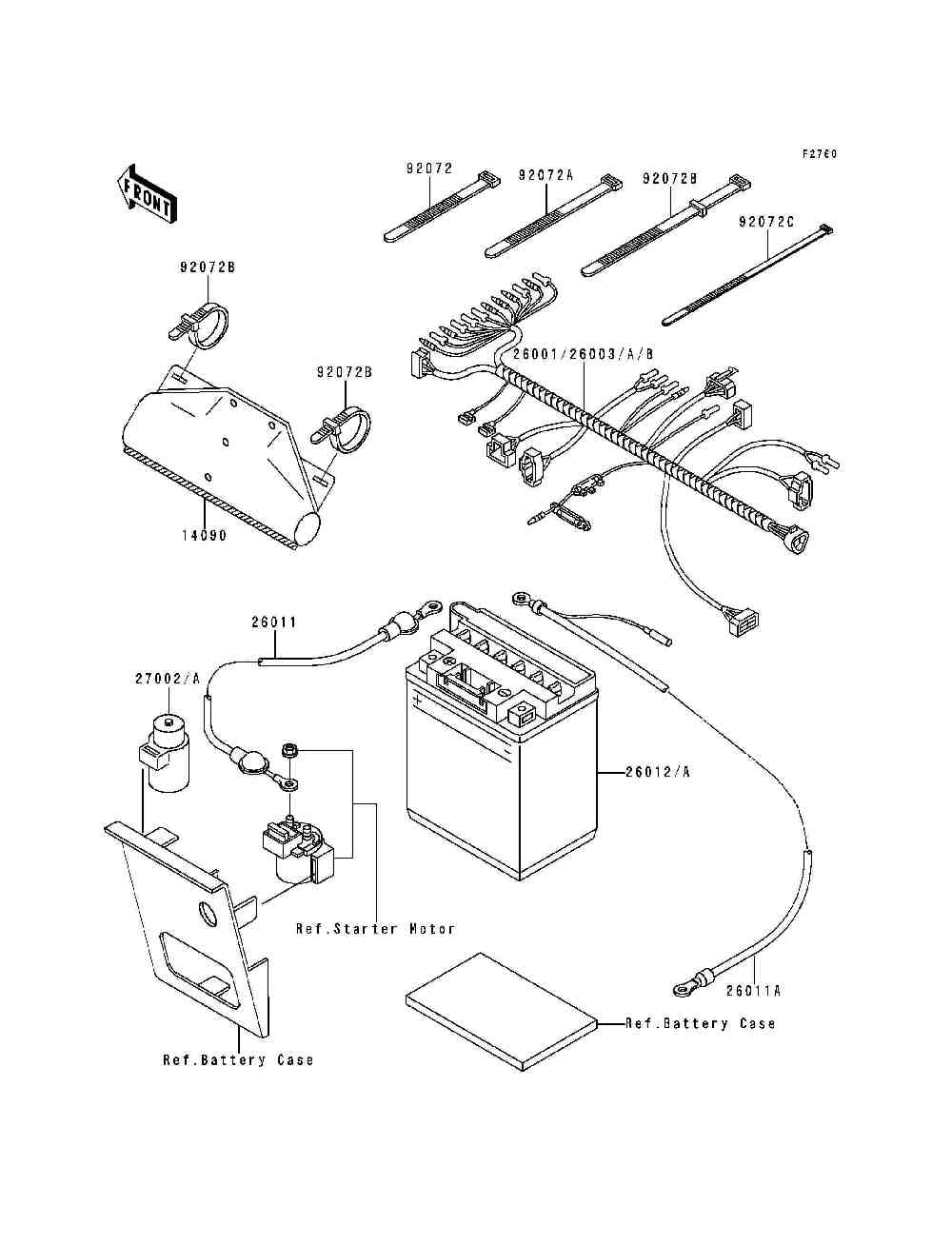 F2760

FRONT

92072

92072A

92072B

92072C

92072B

92072B

26001/26003/A/B

14090

26011

27002/A

26012/A

Ref.Starter Motor

26011A

Ref.Battery Case

Ref.Battery Case