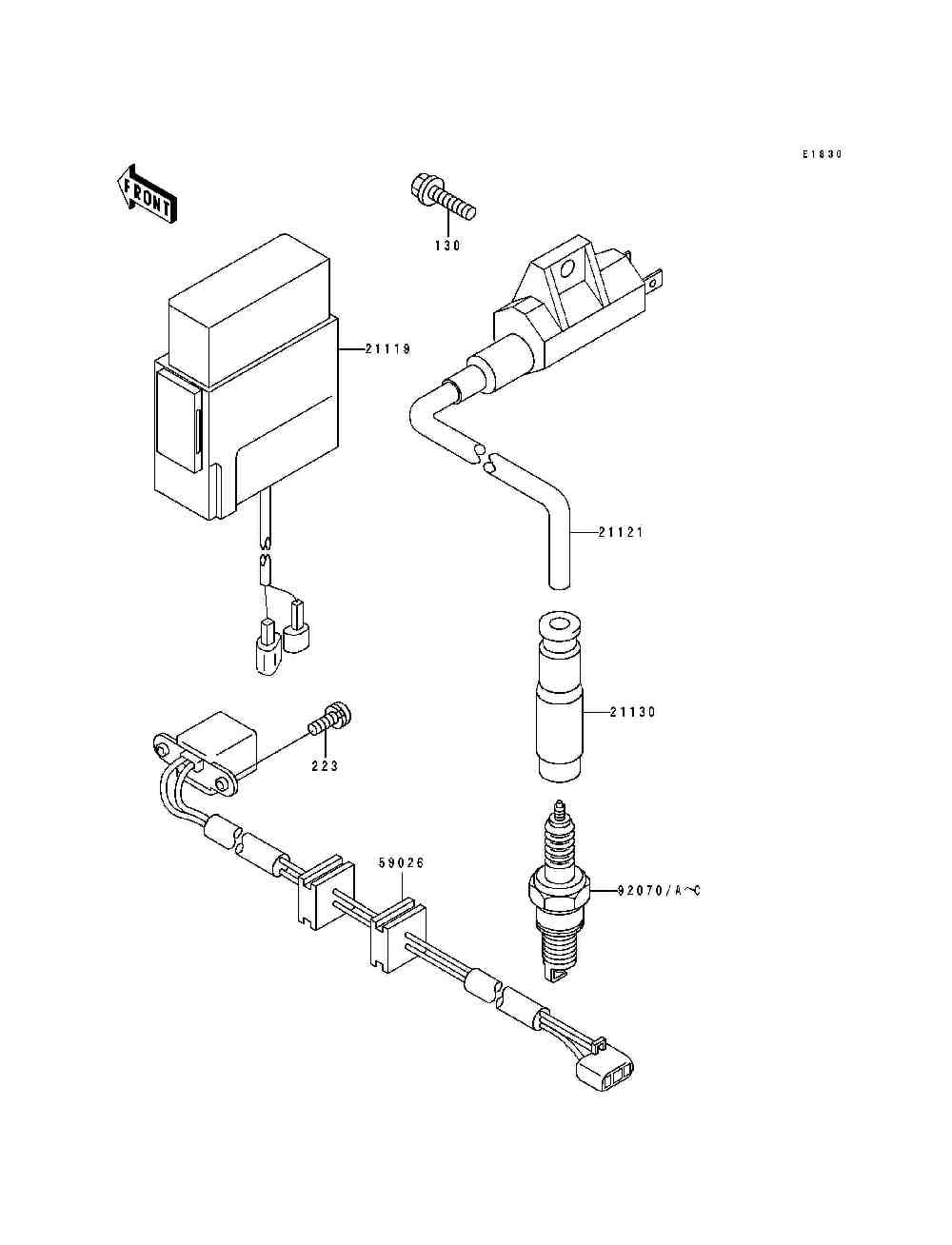 E1830

FRONT

130

21119

21121

21130

223

59026

92070/A~C