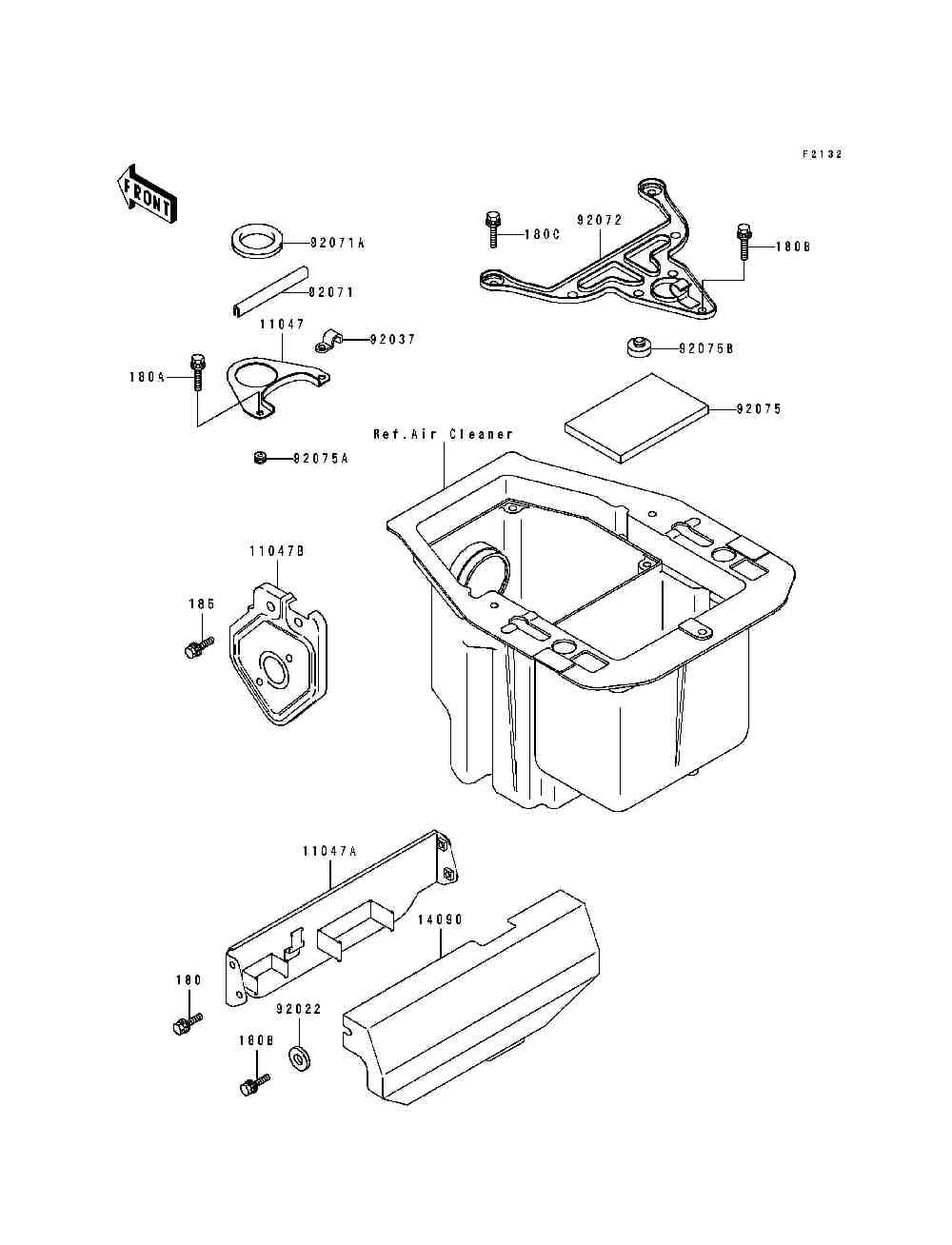 F2132

FRONT

92071A

92071

11047

92037

180A

92075A

180C

92072

180B

92075B

92075

Ref.Air Cleaner

11047B

185

11047A

14090

180

92022

180B