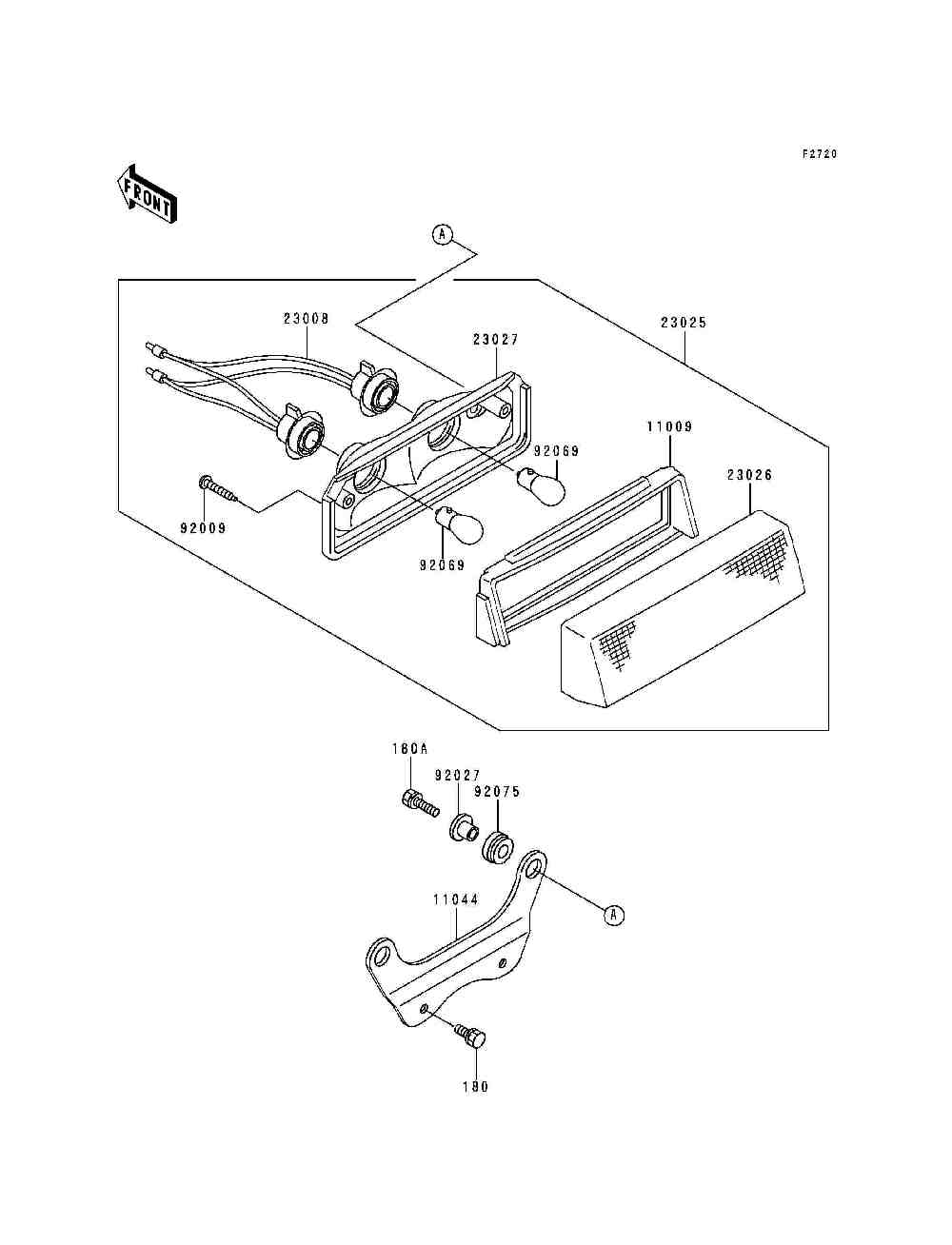 F2720

FRONT

A

23008

23027

23025

92069

11009

23026

92009

92069

180A

92027

92075

11044

A

180