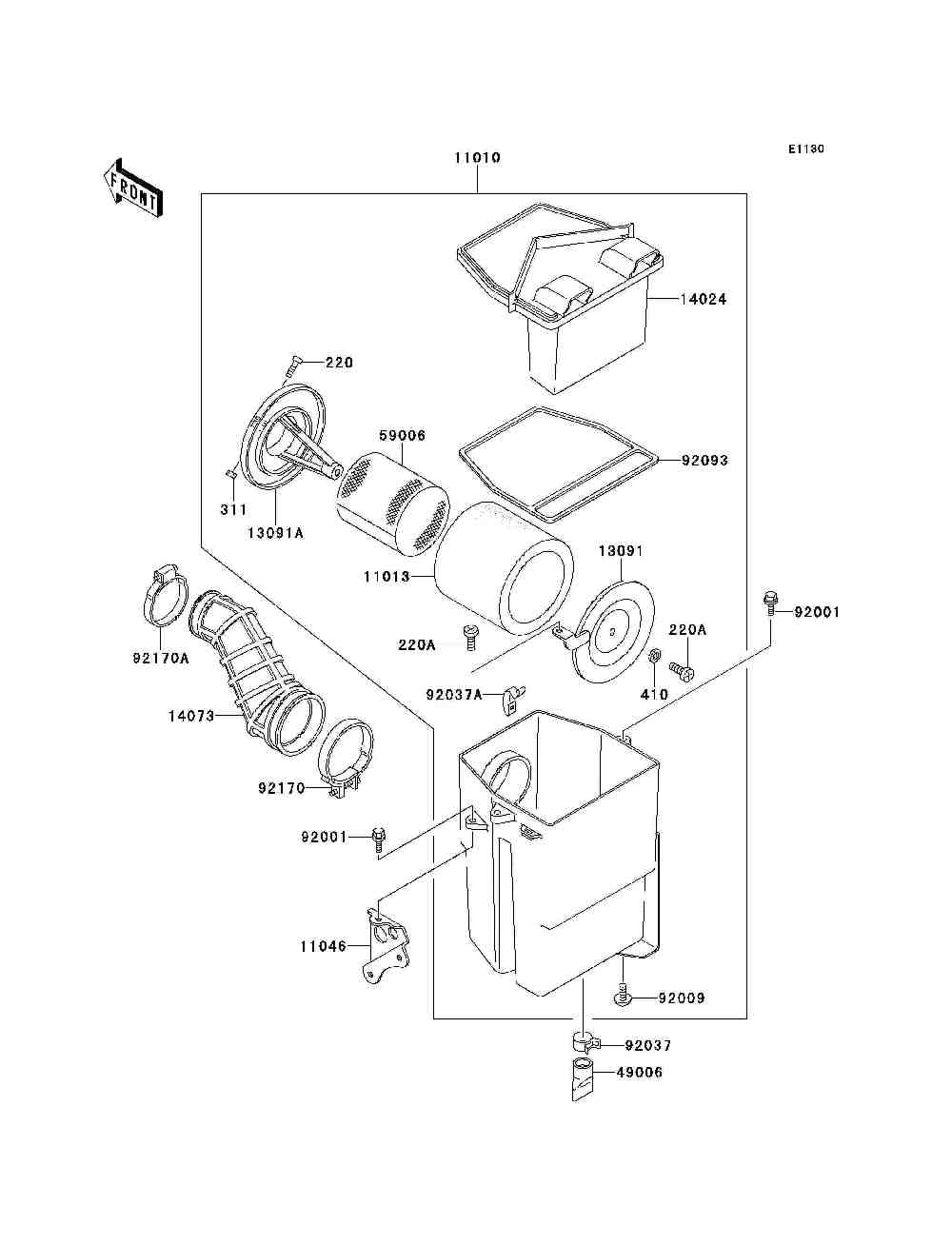 E1130

FRONT

11010

14024

220

59006

92093

311

13091A

11013

13091

92001

220A

220A

92170A

410

92037A

14073

92170

92001

11046

92009

92037

49006